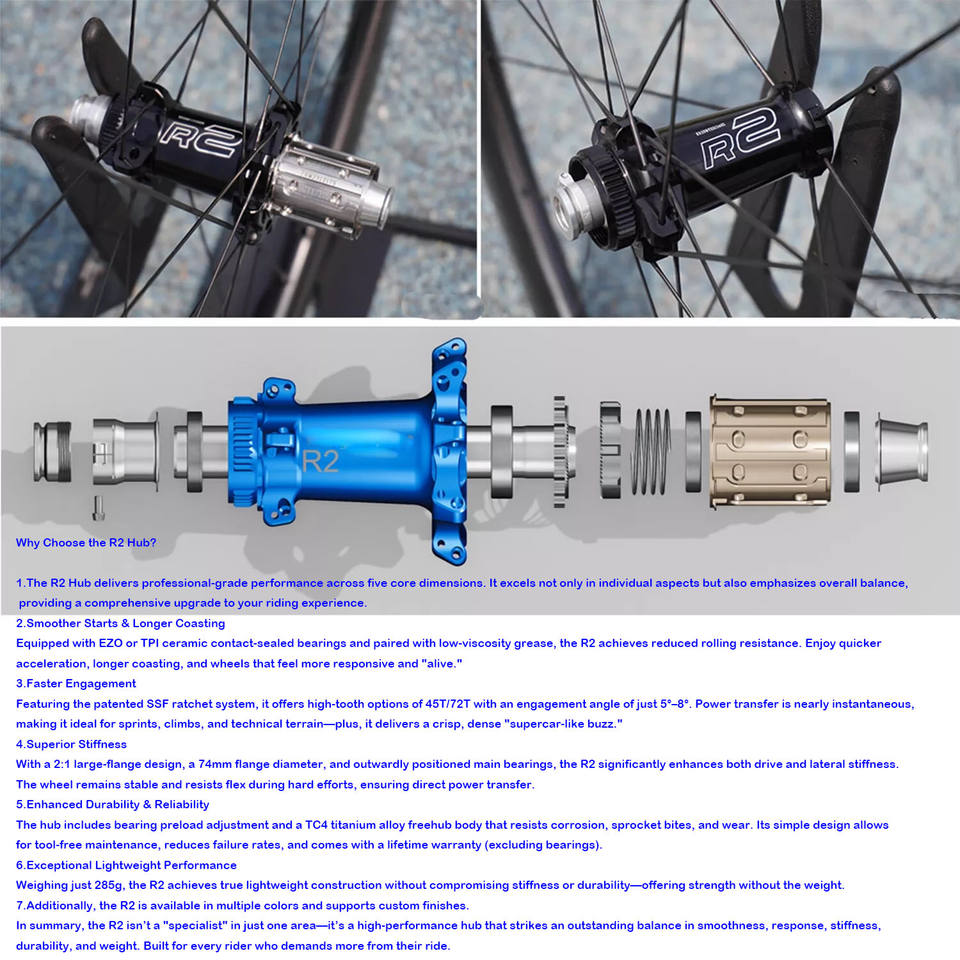 R2

R2

R2

Why Choose the R2 Hub?

1.The R2 Hub delivers professional-grade performance across five core dimensions. It excels not only in individual aspects but also emphasizes overall balance, providing a comprehensive upgrade to your riding experience.

2.Smoother Starts & Longer Coasting
Equipped with EZO or TPI ceramic contact-sealed bearings and paired with low-viscosity grease, the R2 achieves reduced rolling resistance. Enjoy quicker acceleration, longer coasting, and wheels that feel more responsive and "alive."

3.Faster Engagement
Featuring the patented SSF ratchet system, it offers high-tooth options of 45T/72T with an engagement angle of just 5°–8°. Power transfer is nearly instantaneous, making it ideal for sprints, climbs, and technical terrain—plus, it delivers a crisp, dense "supercar-like buzz."

4.Superior Stiffness
With a 2:1 large-flange design, a 74mm flange diameter, and outwardly positioned main bearings, the R2 significantly enhances both drive and lateral stiffness. The wheel remains stable and resists flex during hard efforts, ensuring direct power transfer.

5.Enhanced Durability & Reliability
The hub includes bearing preload adjustment and a TC4 titanium alloy freehub body that resists corrosion, sprocket bites, and wear. Its simple design allows for tool-free maintenance, reduces failure rates, and comes with a lifetime warranty (excluding bearings).

6.Exceptional Lightweight Performance
Weighing just 285g, the R2 achieves true lightweight construction without compromising stiffness or durability—offering strength without the weight.

7.Additionally, the R2 is available in multiple colors and supports custom finishes.
In summary, the R2 isn't a "specialist" in just one area—it's a high-performance hub that strikes an outstanding balance in smoothness, response, stiffness, durability, and weight. Built for every rider who demands more from their ride.