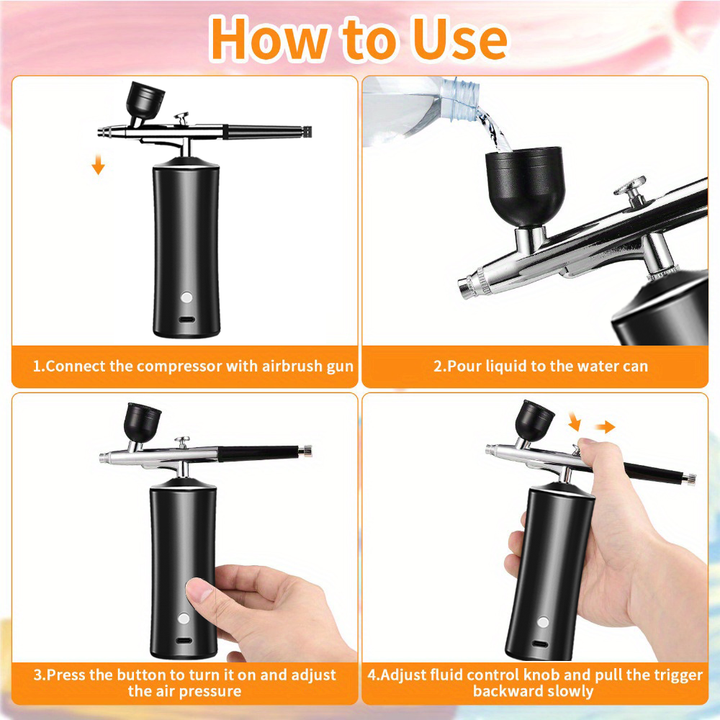 How to Use

1.Connect the compressor with airbrush gun

2.Pour liquid to the water can

3.Press the button to turn it on and adjust the air pressure

4.Adjust fluid control knob and pull the trigger backward slowly