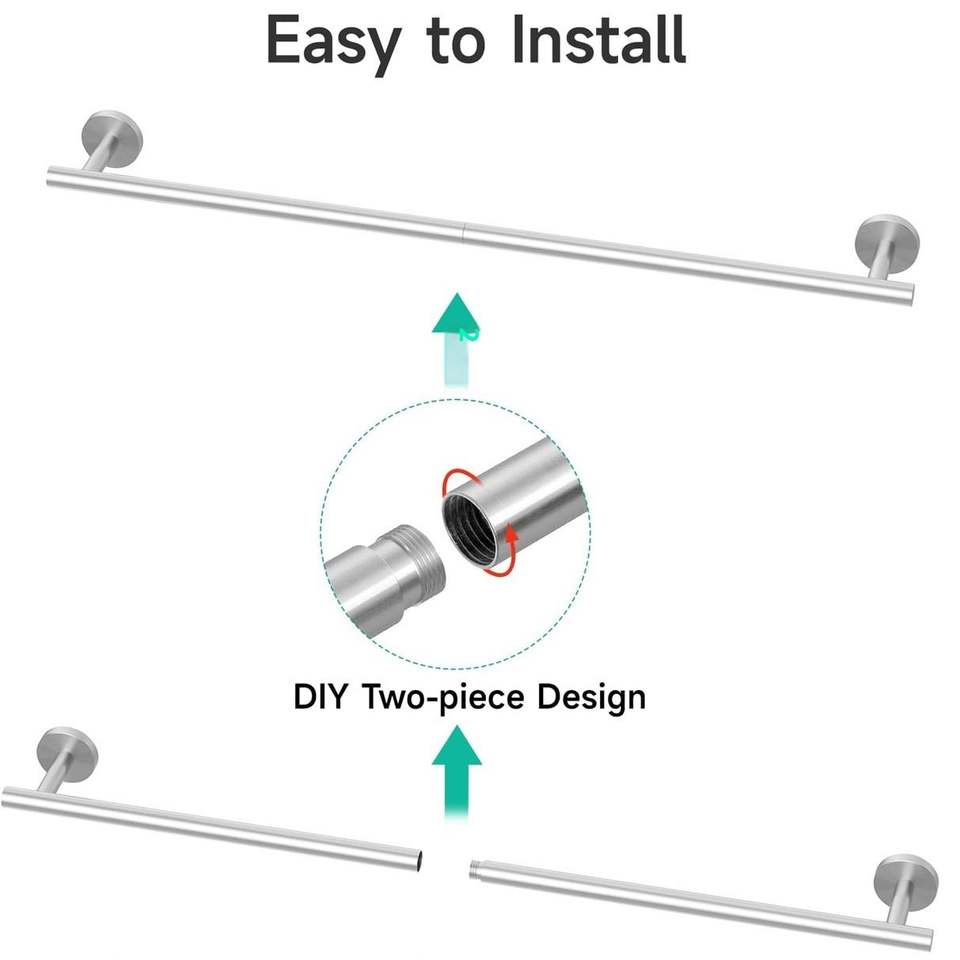 Easy to Install

DIY Two-piece Design