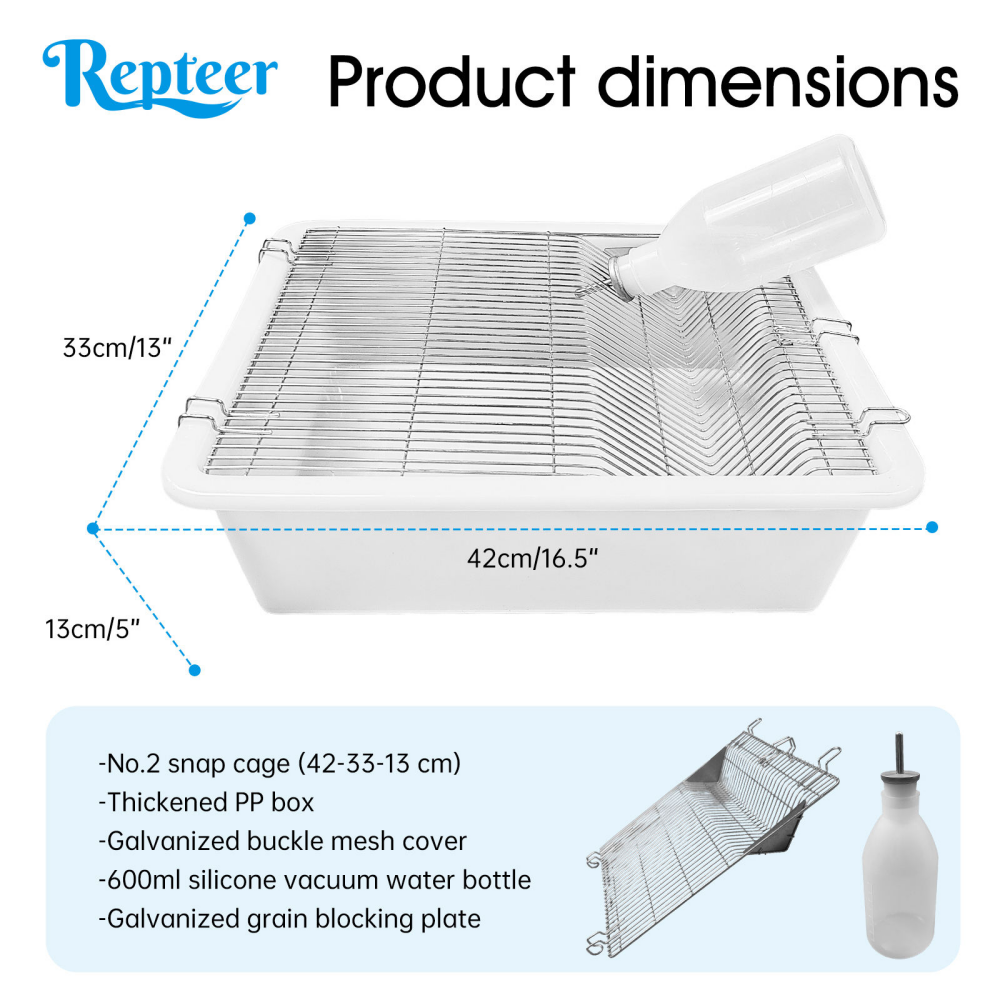 Repteer Product dimensions

33cm/13"

42cm/16.5"

13cm/5"

-No.2 snap cage (42-33-13 cm)
-Thickened PP box
-Galvanized buckle mesh cover
-600ml silicone vacuum water bottle
-Galvanized grain blocking plate