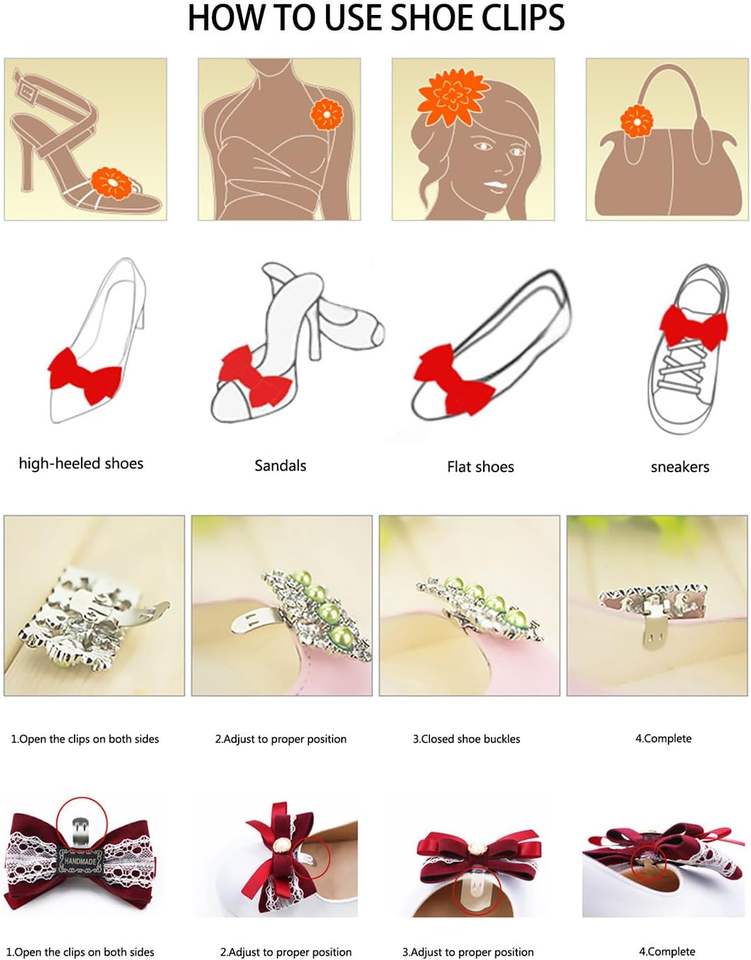 HOW TO USE SHOE CLIPS

high-heeled shoes

Sandals

Flat shoes

sneakers

1.Open the clips on both sides

2.Adjust to proper position

3.Closed shoe buckles

4.Complete

HANDMADE

1.Open the clips on both sides

2.Adjust to proper position

3.Adjust to proper position

4.Complete