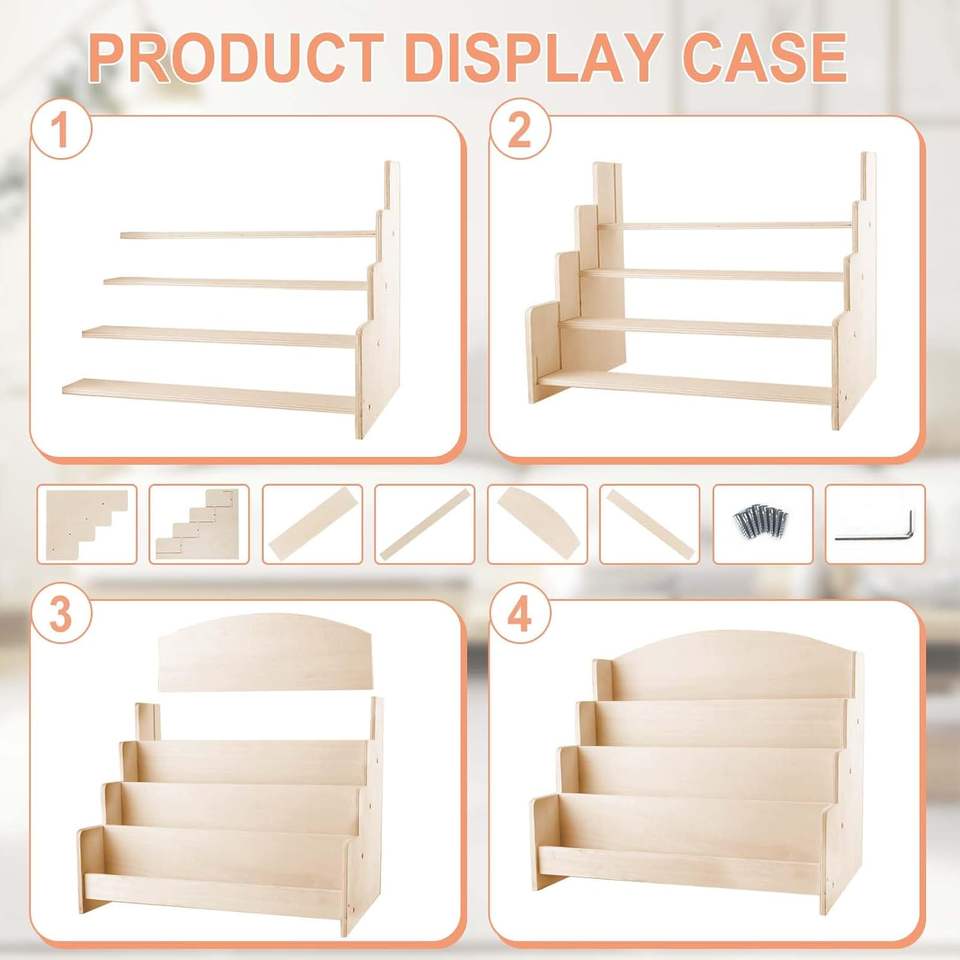 PRODUCT DISPLAY CASE

1

2

3

4