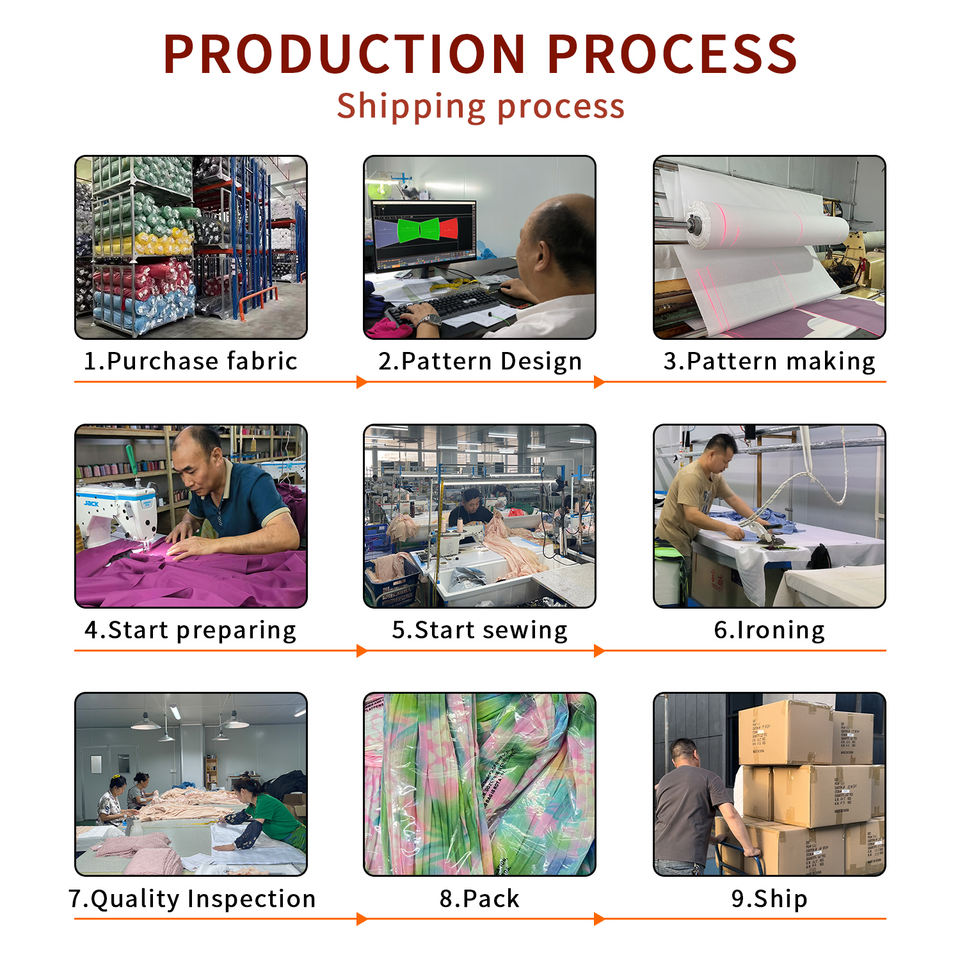 PRODUCTION PROCESS
Shipping process

1.Purchase fabric
2.Pattern Design
3.Pattern making

JACK

4.Start preparing
5.Start sewing
6.Ironing

7.Quality Inspection
8.Pack
9.Ship