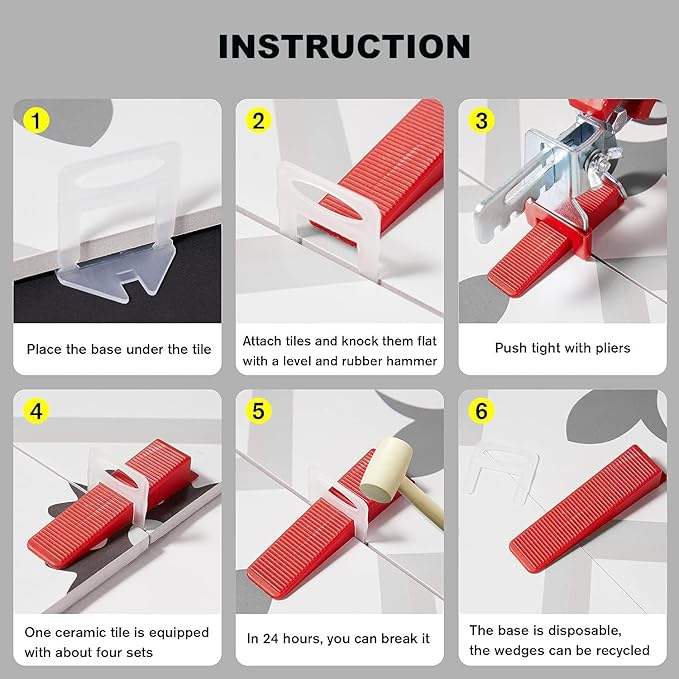 INSTRUCTION

1

Place the base under the tile

2

Attach tiles and knock them flat with a level and rubber hammer

3

Push tight with pliers

4

One ceramic tile is equipped with about four sets

5

In 24 hours, you can break it

6

The base is disposable, the wedges can be recycled