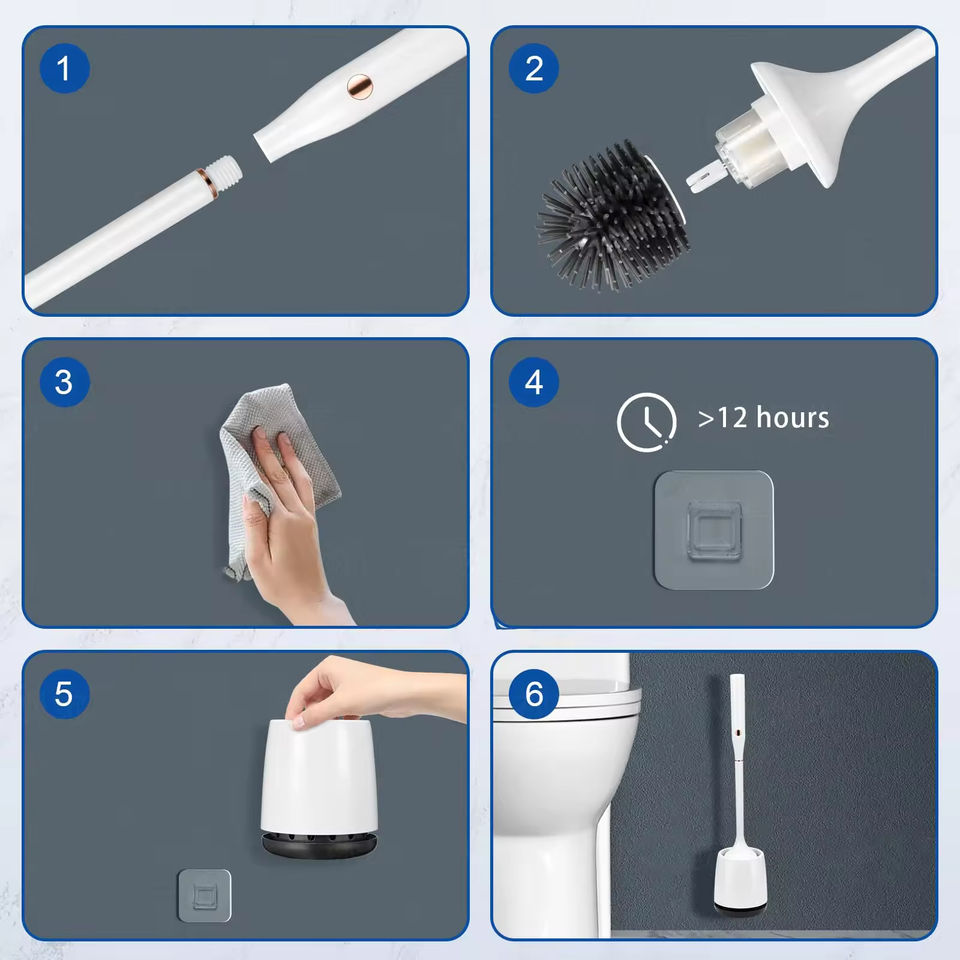 1

2

3

4

>12 hours

5

6