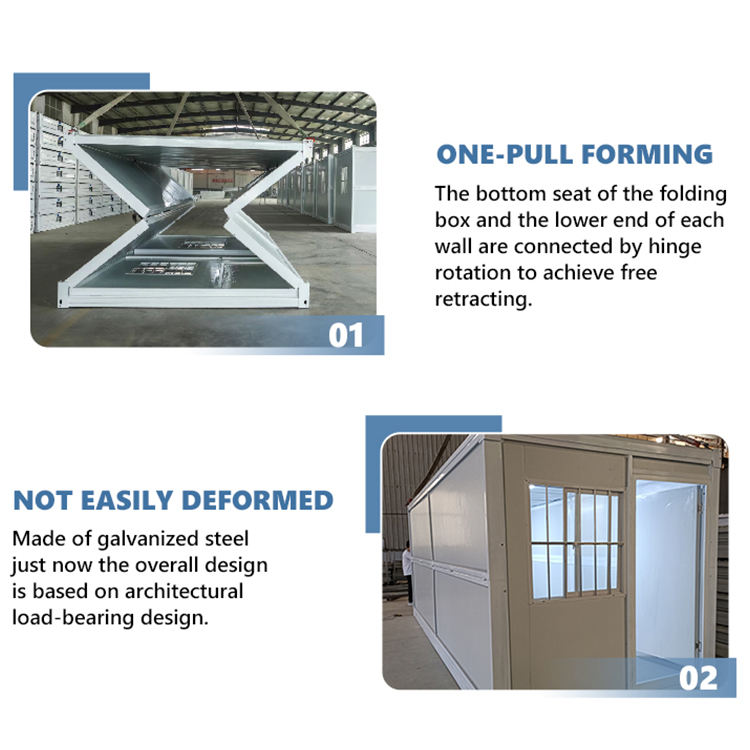 01

ONE-PULL FORMING

The bottom seat of the folding box and the lower end of each wall are connected by hinge rotation to achieve free retracting.

NOT EASILY DEFORMED

Made of galvanized steel just now the overall design is based on architectural load-bearing design.

02