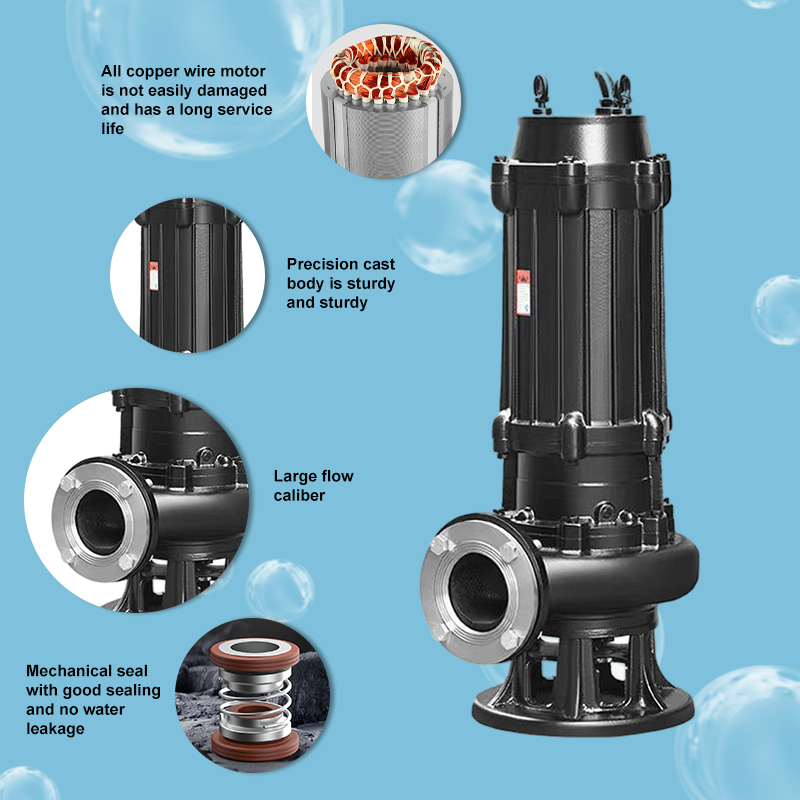 All copper wire motor is not easily damaged and has a long service life

Precision cast body is sturdy and sturdy

Large flow caliber

Mechanical seal with good sealing and no water leakage