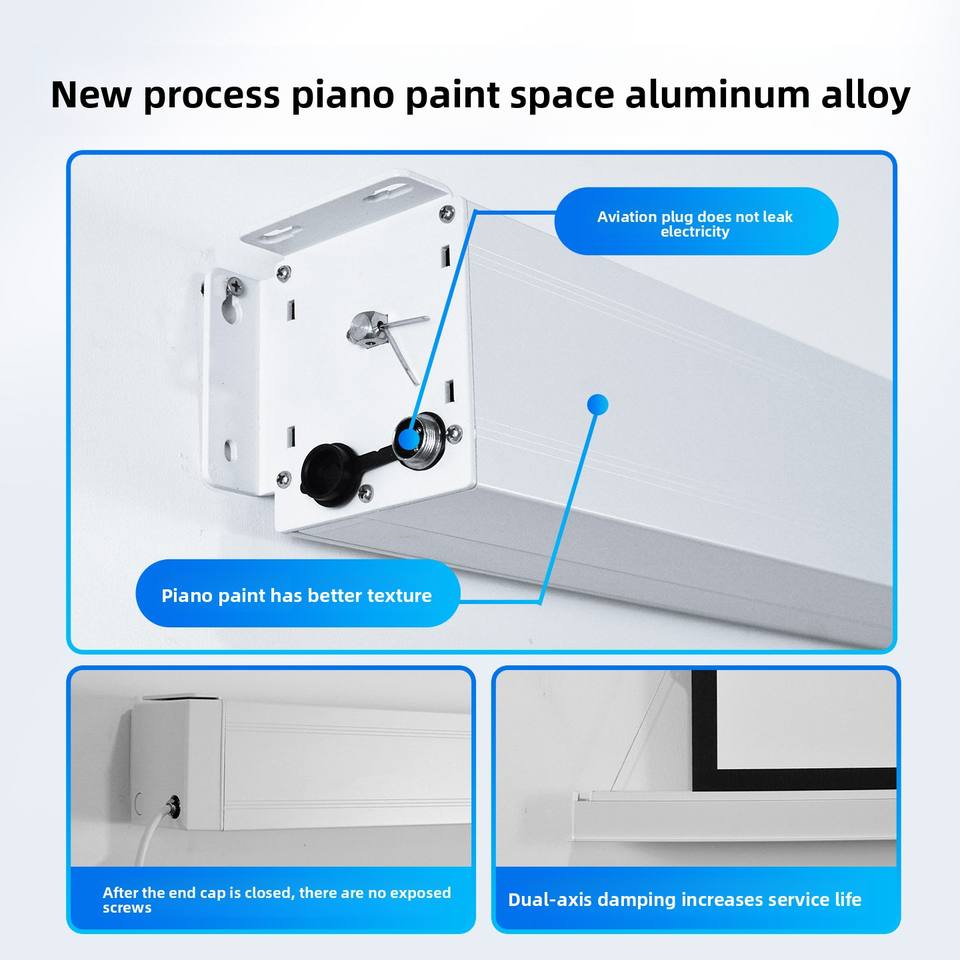 New process piano paint space aluminum alloy

Aviation plug does not leak electricity

Piano paint has better texture

After the end cap is closed, there are no exposed screws

Dual-axis damping increases service life