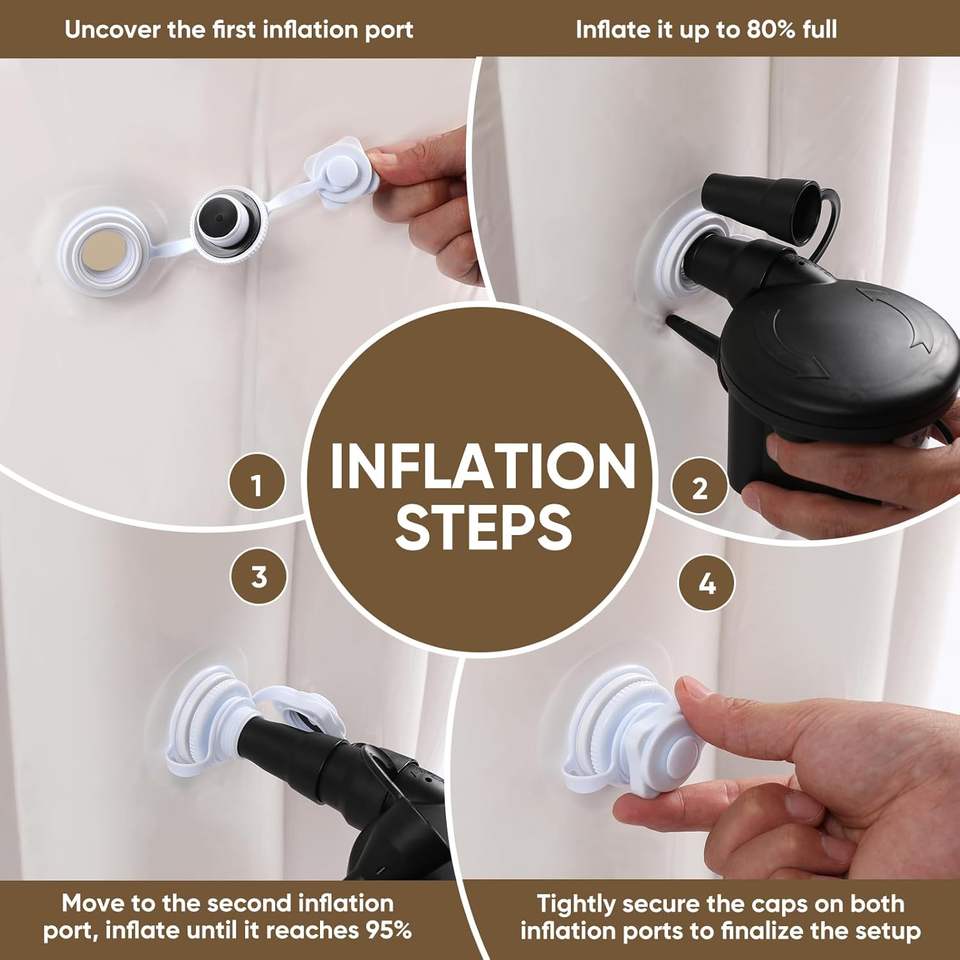 Uncover the first inflation port

Inflate it up to 80% full

INFLATION STEPS

1

2

3

4

Move to the second inflation port, inflate until it reaches 95%

Tightly secure the caps on both inflation ports to finalize the setup