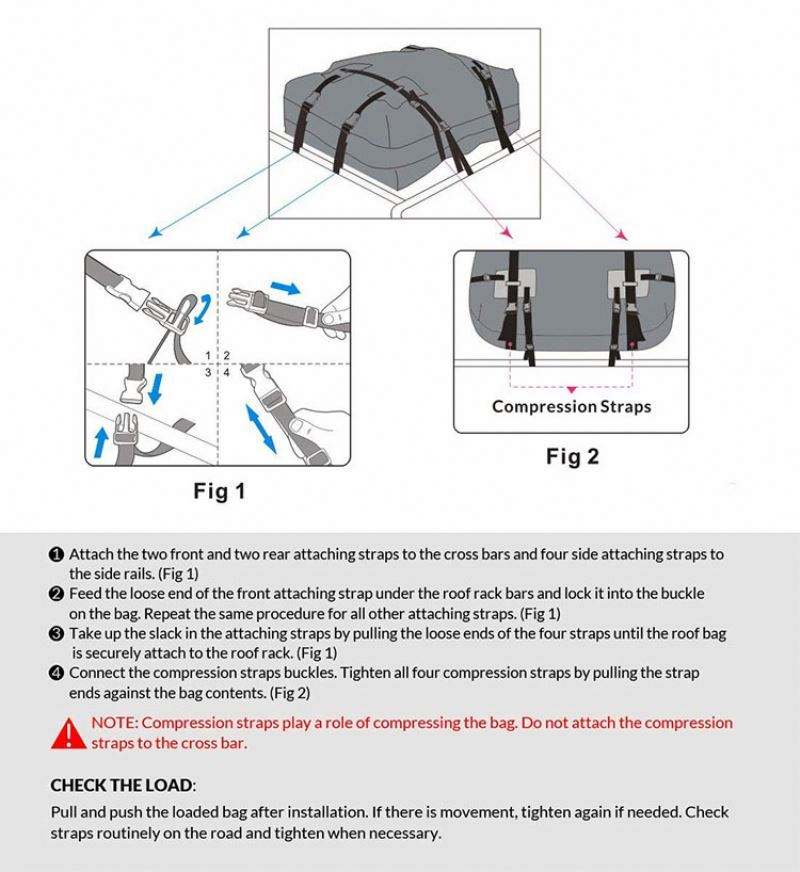 1 2
3 4

Fig 1

Compression Straps

Fig 2

❶ Attach the two front and two rear attaching straps to the cross bars and four side attaching straps to the side rails. (Fig 1)
❷ Feed the loose end of the front attaching strap under the roof rack bars and lock it into the buckle on the bag. Repeat the same procedure for all other attaching straps. (Fig 1)
❸ Take up the slack in the attaching straps by pulling the loose ends of the four straps until the roof bag is securely attach to the roof rack. (Fig 1)
❹ Connect the compression straps buckles. Tighten all four compression straps by pulling the strap ends against the bag contents. (Fig 2)

NOTE: Compression straps play a role of compressing the bag. Do not attach the compression straps to the cross bar.

CHECK THE LOAD:
Pull and push the loaded bag after installation. If there is movement, tighten again if needed. Check straps routinely on the road and tighten when necessary.