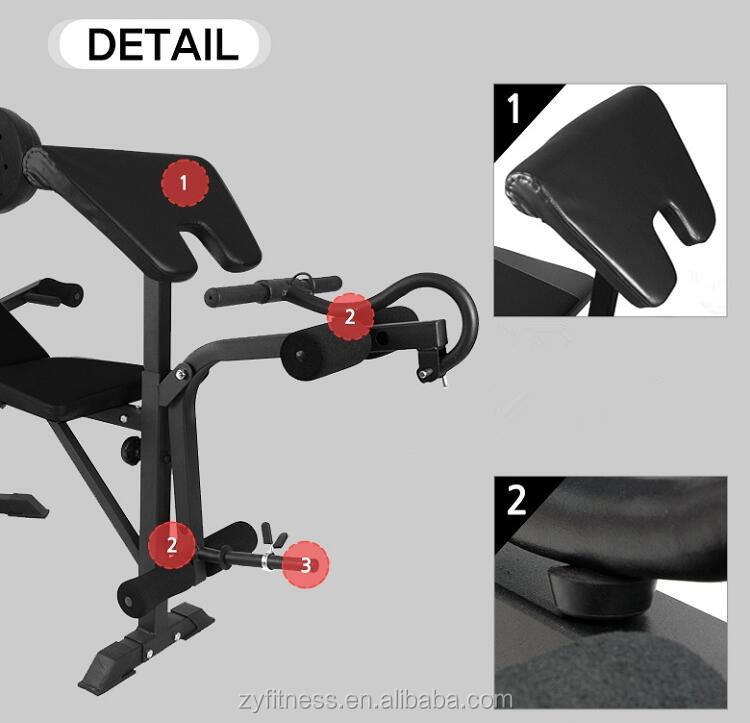 DETAIL

1

2

2

3

1

2

zyfitness.en.alibaba.com