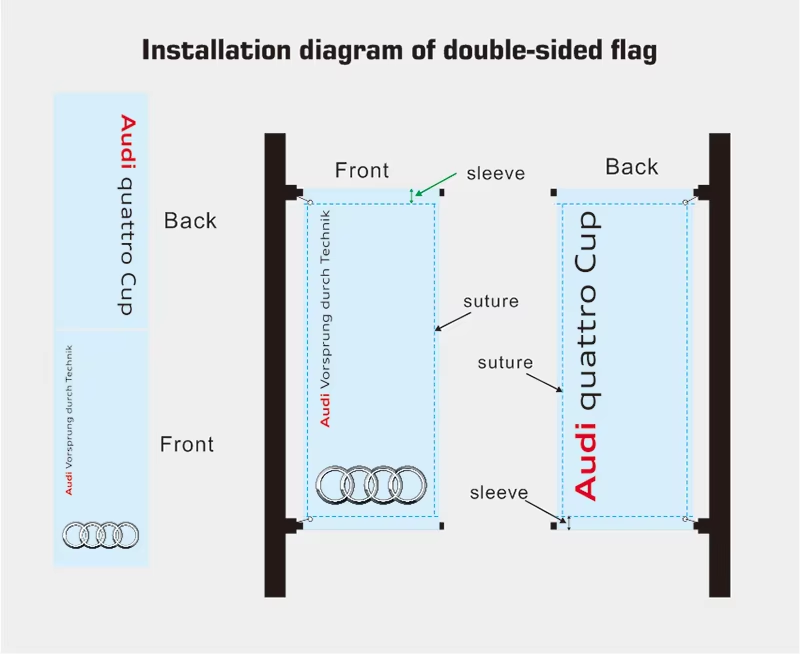 Installation diagram of double-sided flag

Audi quattro Cup

Back

Audi Vorsprung durch Technik

Front

Front

sleeve

Audi Vorsprung durch Technik

suture

Back

Audi quattro Cup

suture

sleeve