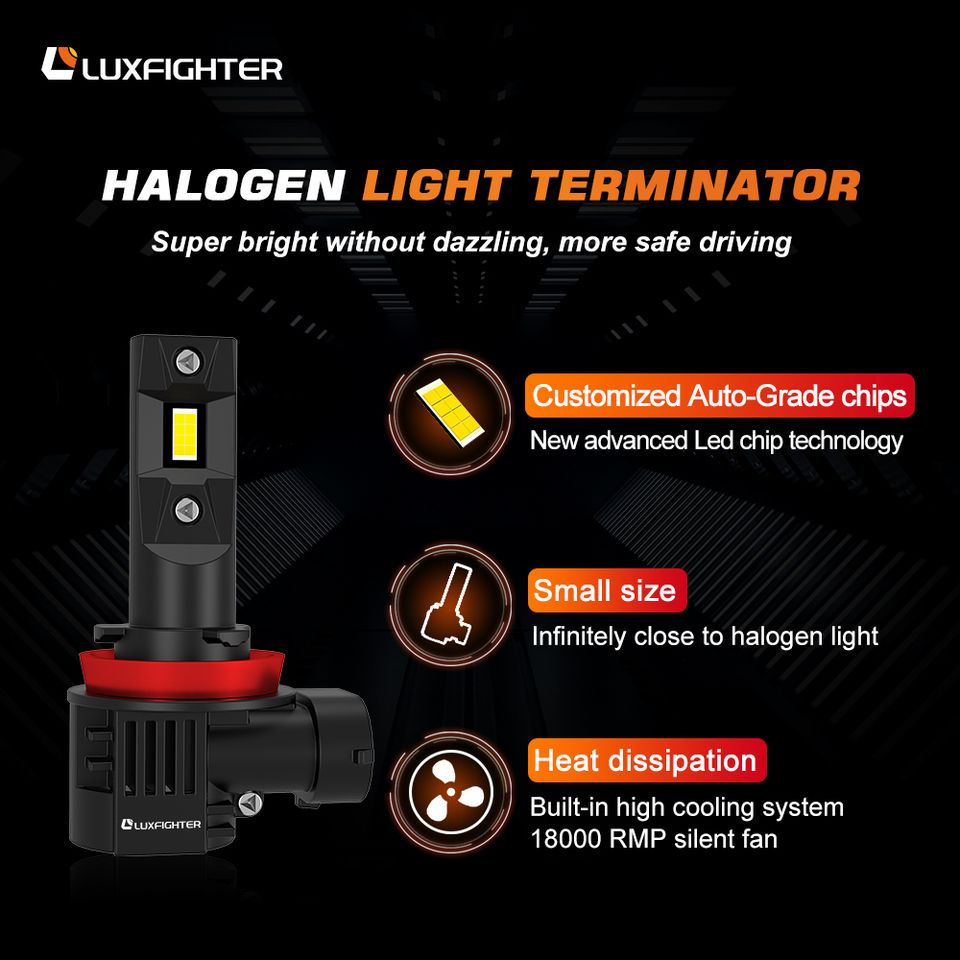 LUXFIGHTER

HALOGEN LIGHT TERMINATOR

Super bright without dazzling, more safe driving

Customized Auto-Grade chips
New advanced Led chip technology

Small size
Infinitely close to halogen light

Heat dissipation
Built-in high cooling system
18000 RMP silent fan

LUXFIGHTER