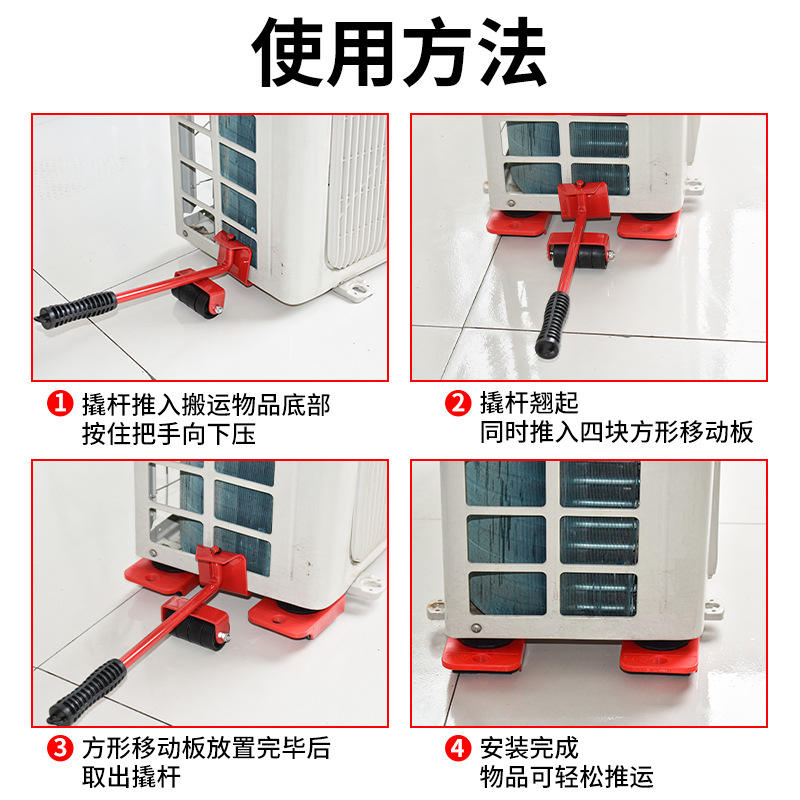 使用方法

1 撬杆推入搬运物品底部
按住把手向下压

2 撬杆翘起
同时推入四块方形移动板

3 方形移动板放置完毕后
取出撬杆

4 安装完成
物品可轻松推运