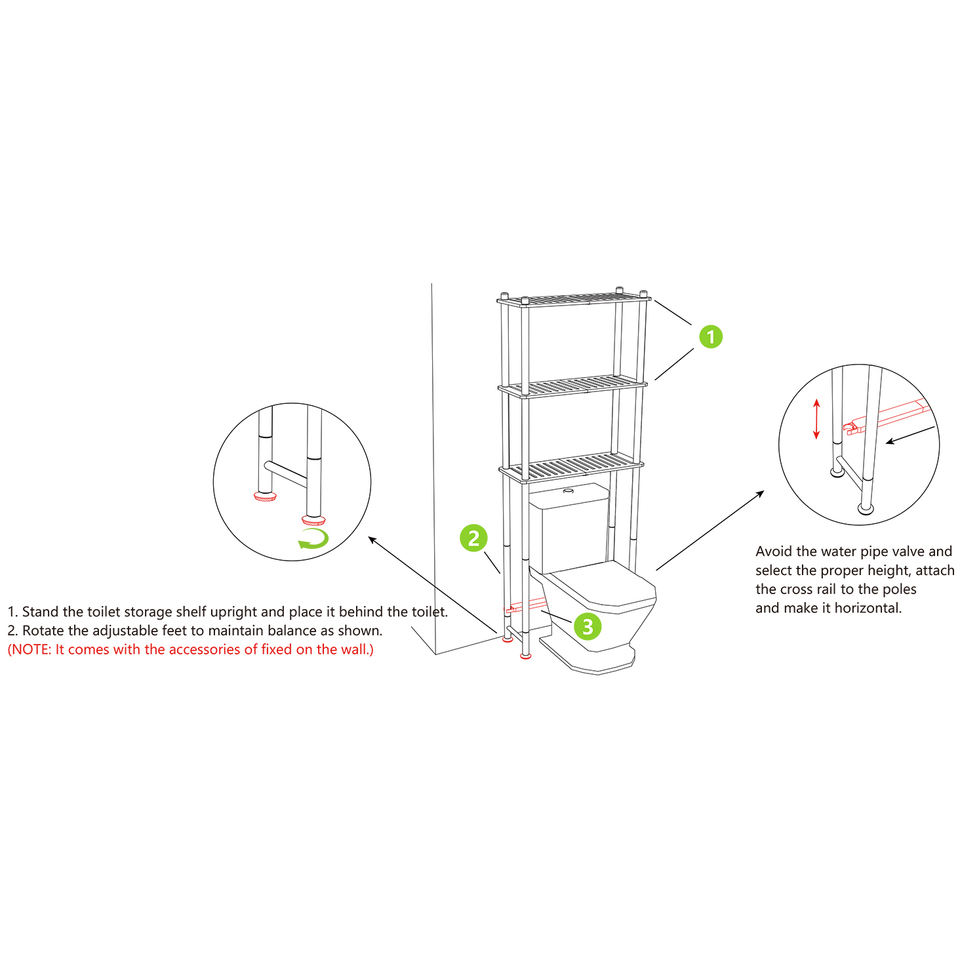 1

2

3

1. Stand the toilet storage shelf upright and place it behind the toilet.
2. Rotate the adjustable feet to maintain balance as shown.
(NOTE: It comes with the accessories of fixed on the wall.)

Avoid the water pipe valve and select the proper height, attach the cross rail to the poles and make it horizontal.