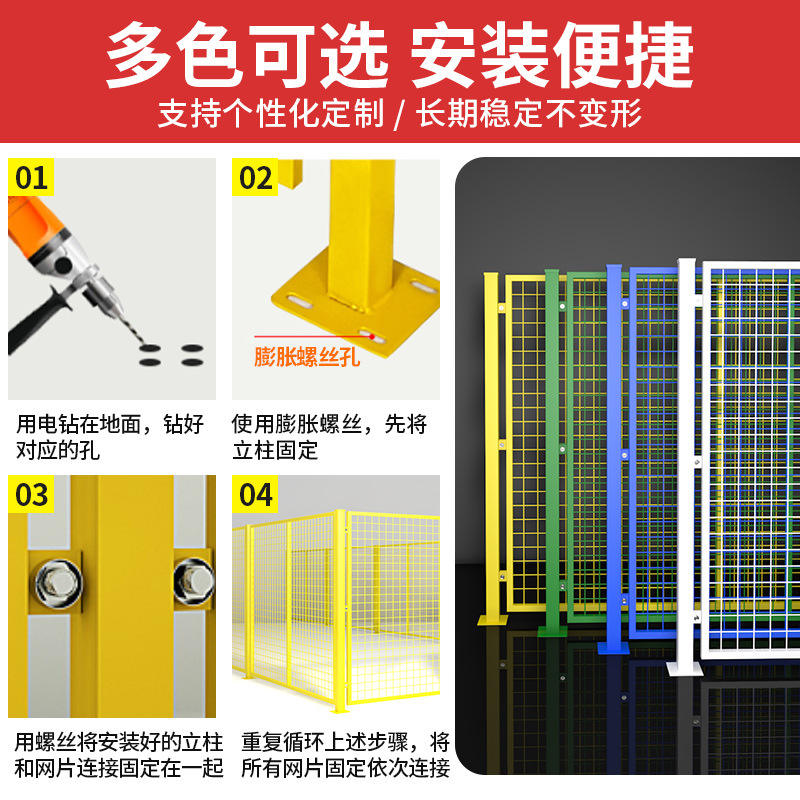 多色可选 安装便捷

支持个性化定制 / 长期稳定不变形

01

用电钻在地面，钻好对应的孔

02

膨胀螺丝孔

使用膨胀螺丝，先将立柱固定

03

用螺丝将安装好的立柱和网片连接固定在一起

04

重复循环上述步骤，将所有网片固定依次连接