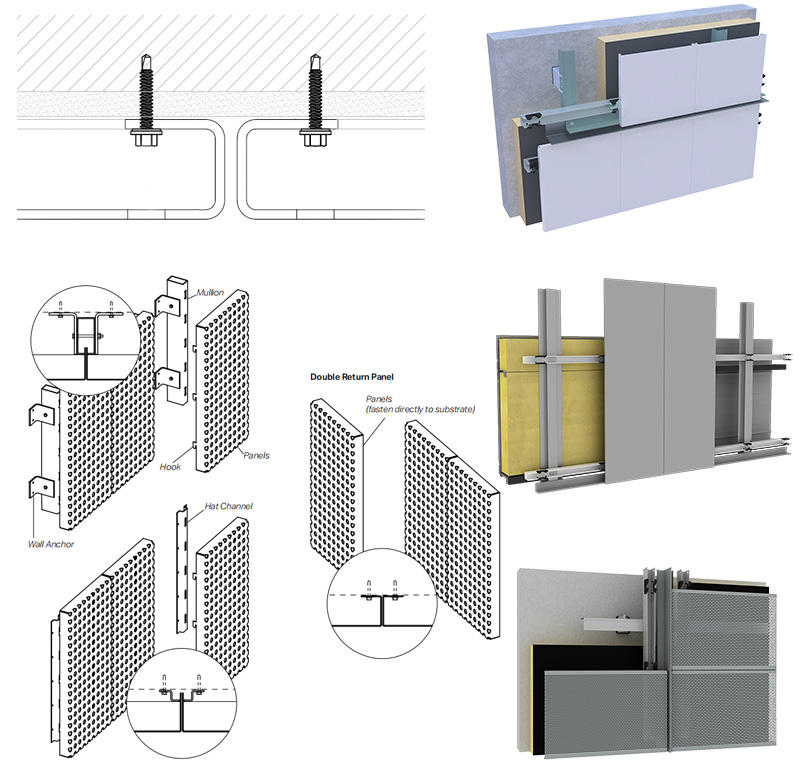 Mullion
Hook
Panels
Wall Anchor
Hat Channel
Double Return Panel
Panels
(fasten directly to substrate)