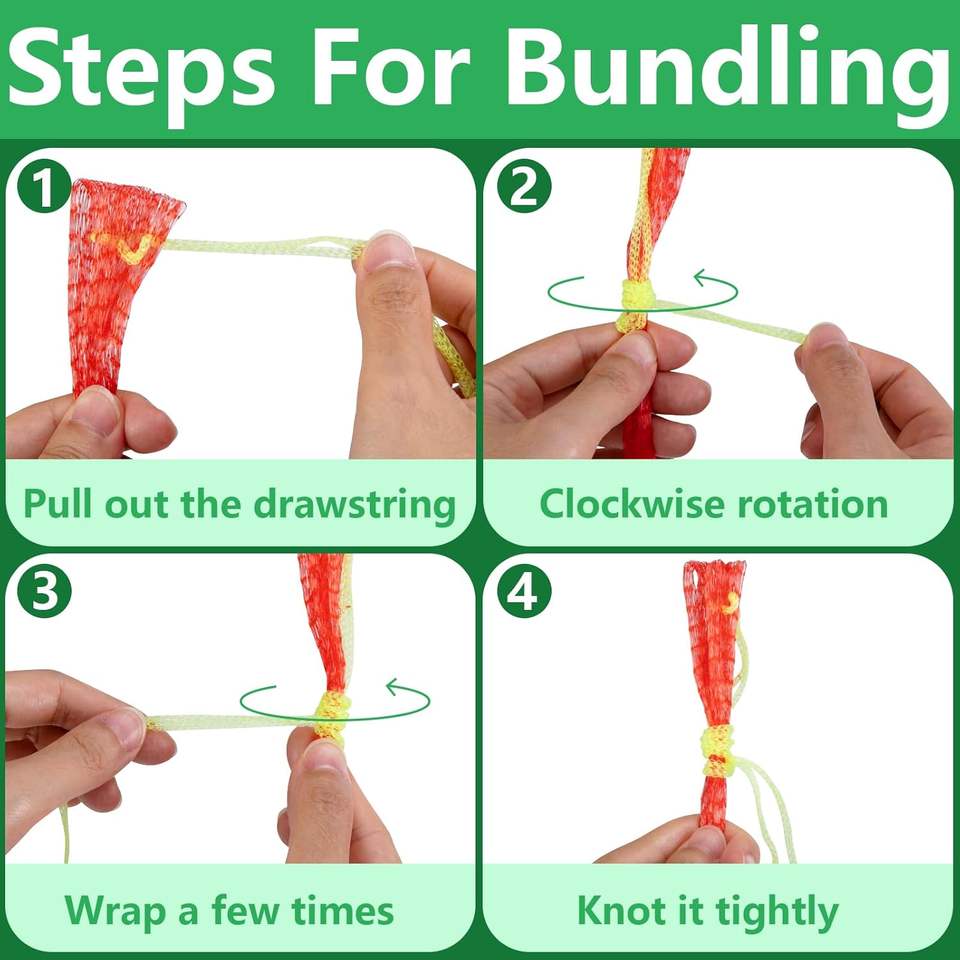 Steps For Bundling

1

Pull out the drawstring

2

Clockwise rotation

3

Wrap a few times

4

Knot it tightly