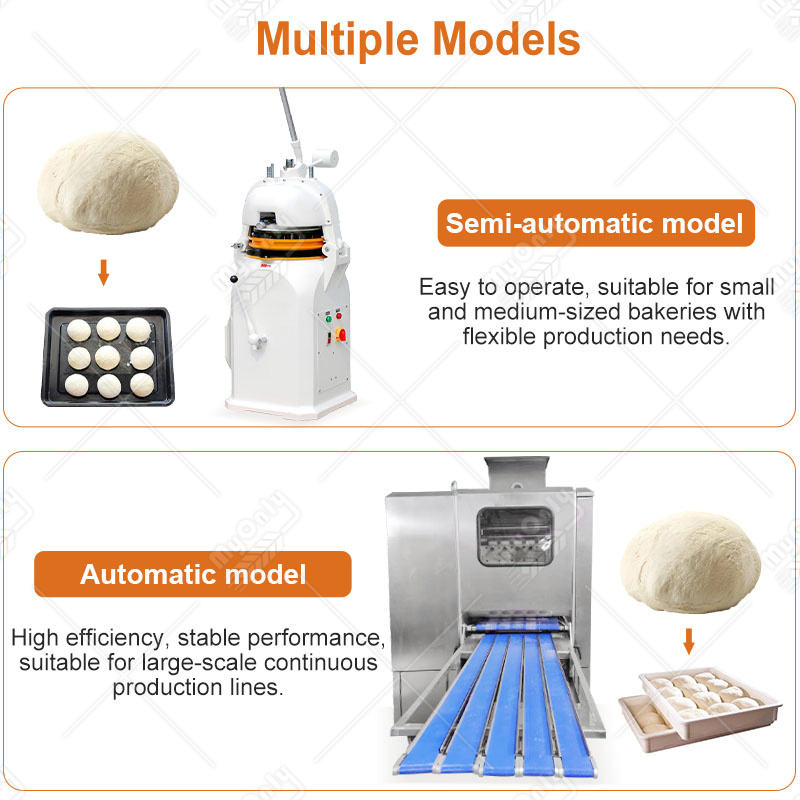 Multiple Models

Semi-automatic model

Easy to operate, suitable for small and medium-sized bakeries with flexible production needs.

Automatic model

High efficiency, stable performance, suitable for large-scale continuous production lines.