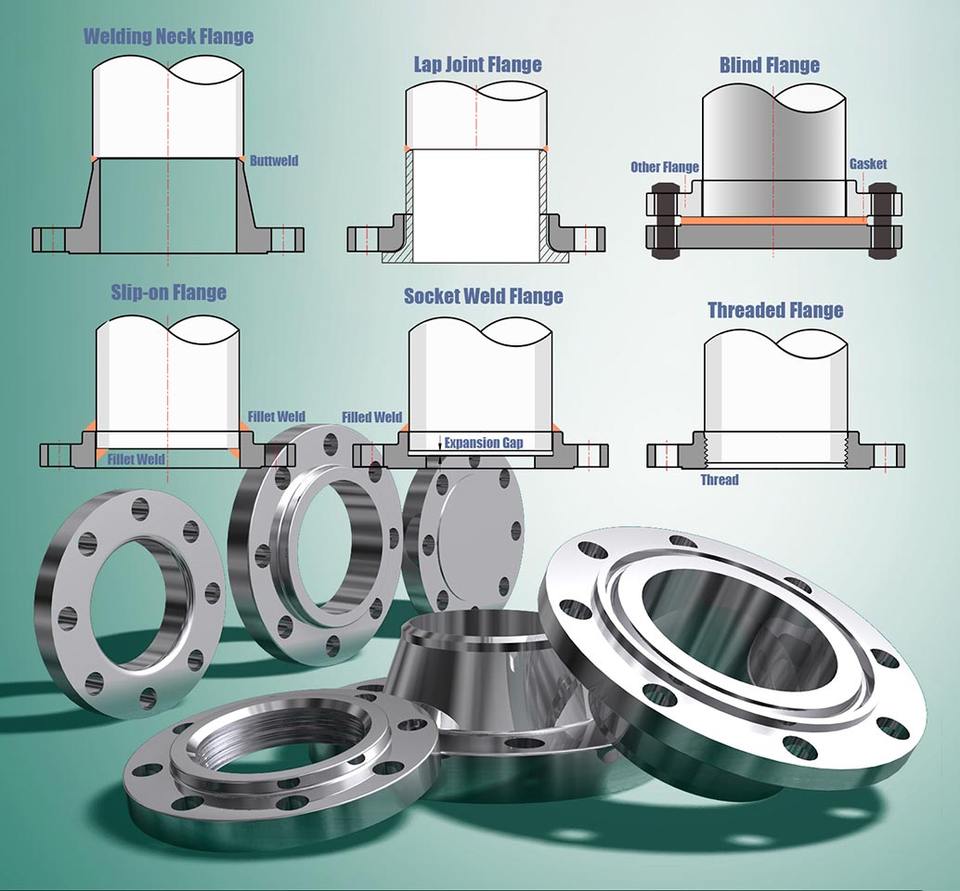 Welding Neck Flange

Buttweld

Lap Joint Flange

Blind Flange

Other Flange

Gasket

Slip-on Flange

Fillet Weld

Fillet Weld

Socket Weld Flange

Filled Weld

Expansion Gap

Threaded Flange

Thread