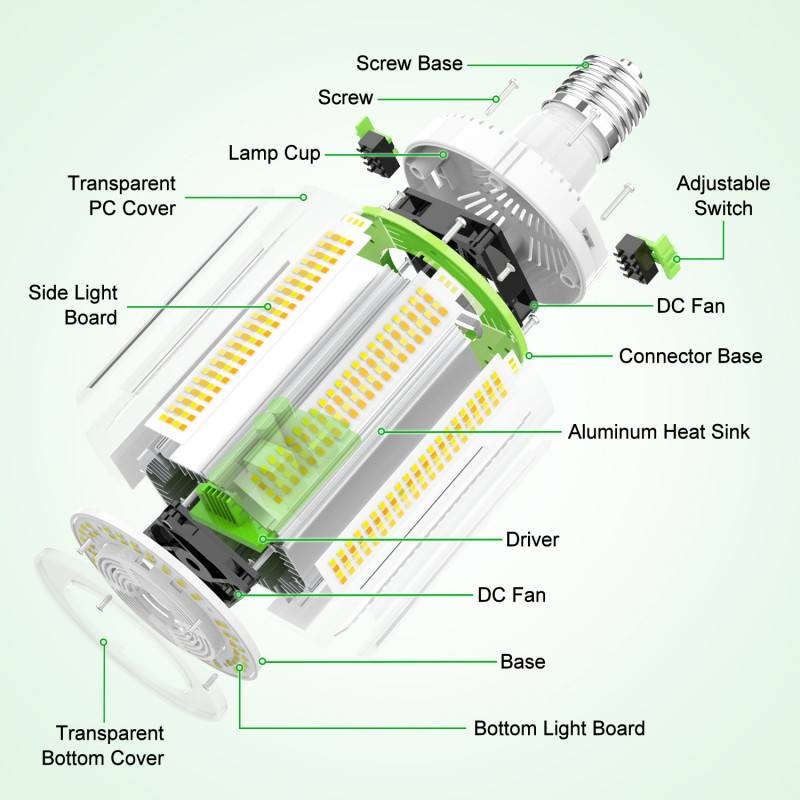 Screw Base
Screw
Lamp Cup
Transparent PC Cover
Adjustable Switch
Side Light Board
DC Fan
Connector Base
Aluminum Heat Sink
Driver
DC Fan
Base
Bottom Light Board
Transparent Bottom Cover