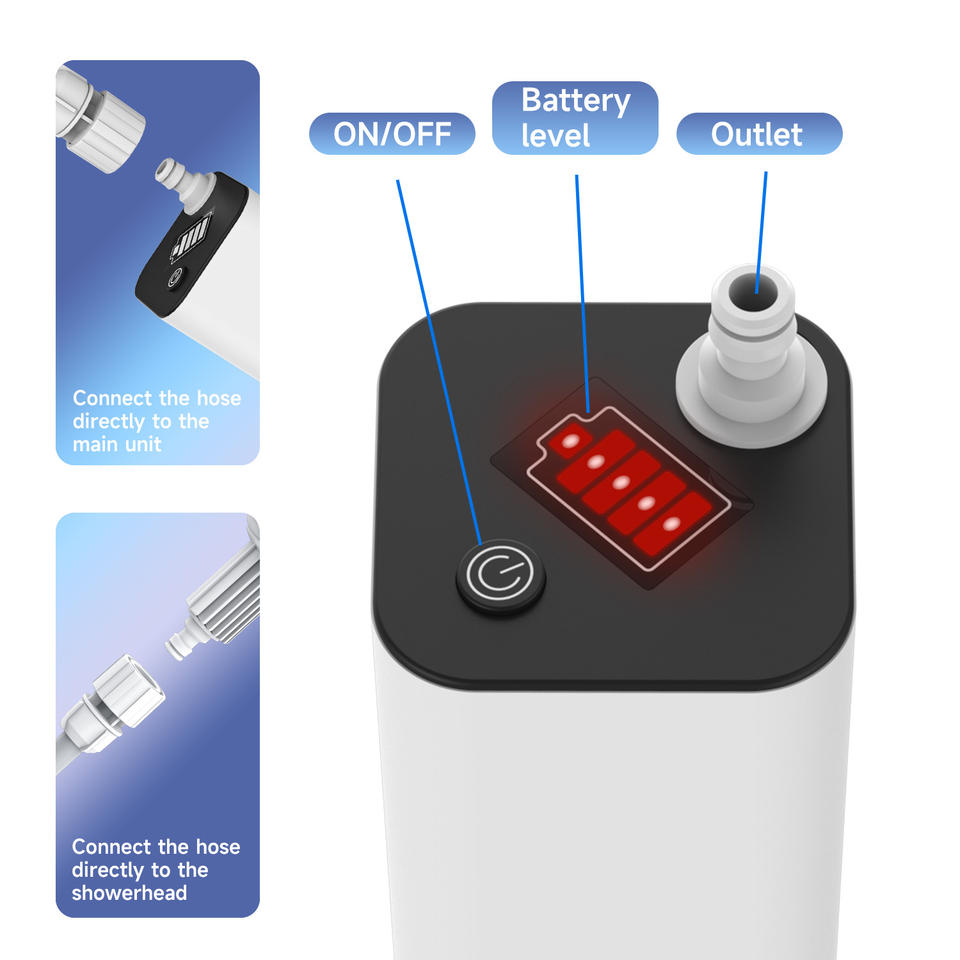 Connect the hose directly to the main unit

Connect the hose directly to the showerhead

ON/OFF

Battery level

Outlet