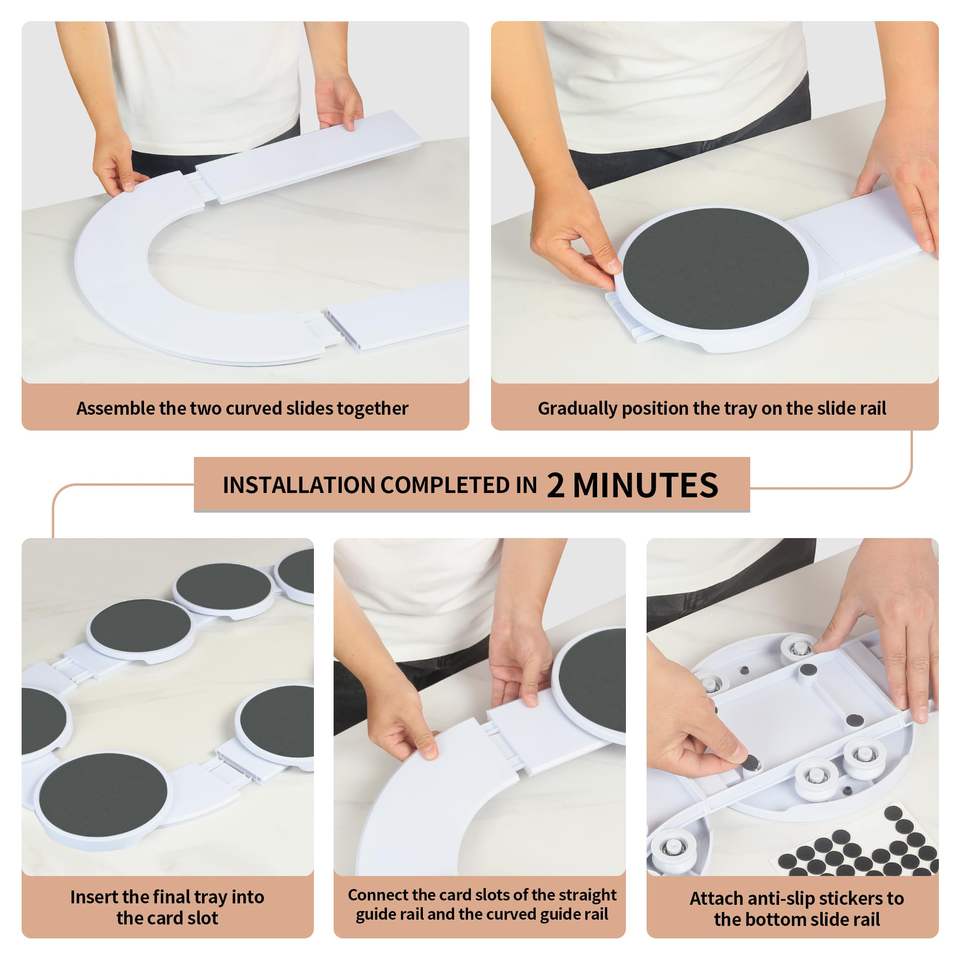 Assemble the two curved slides together

Gradually position the tray on the slide rail

INSTALLATION COMPLETED IN 2 MINUTES

Insert the final tray into the card slot

Connect the card slots of the straight guide rail and the curved guide rail

Attach anti-slip stickers to the bottom slide rail