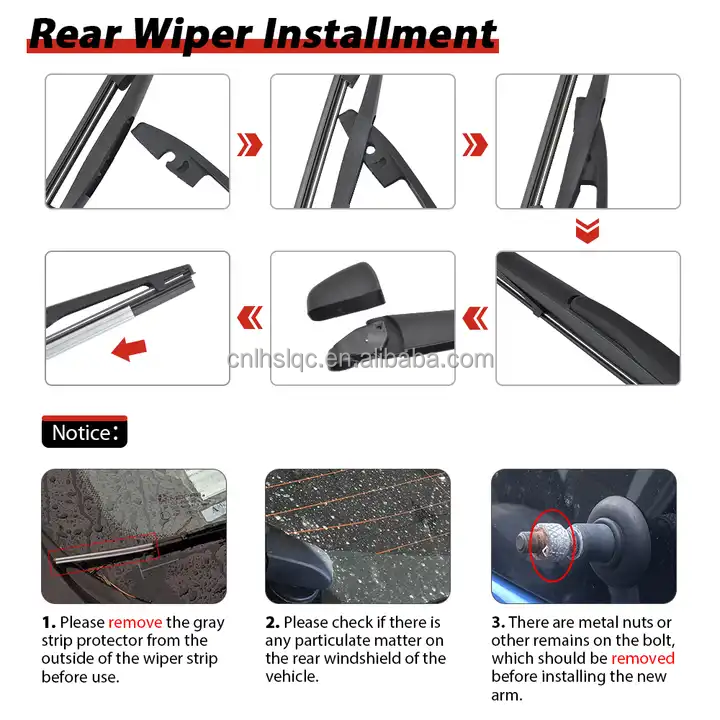 Rear Wiper Installment

cnlhslqc.en.alibaba.com

Notice:

1. Please remove the gray strip protector from the outside of the wiper strip before use.

2. Please check if there is any particulate matter on the rear windshield of the vehicle.

3. There are metal nuts or other remains on the bolt, which should be removed before installing the new arm.