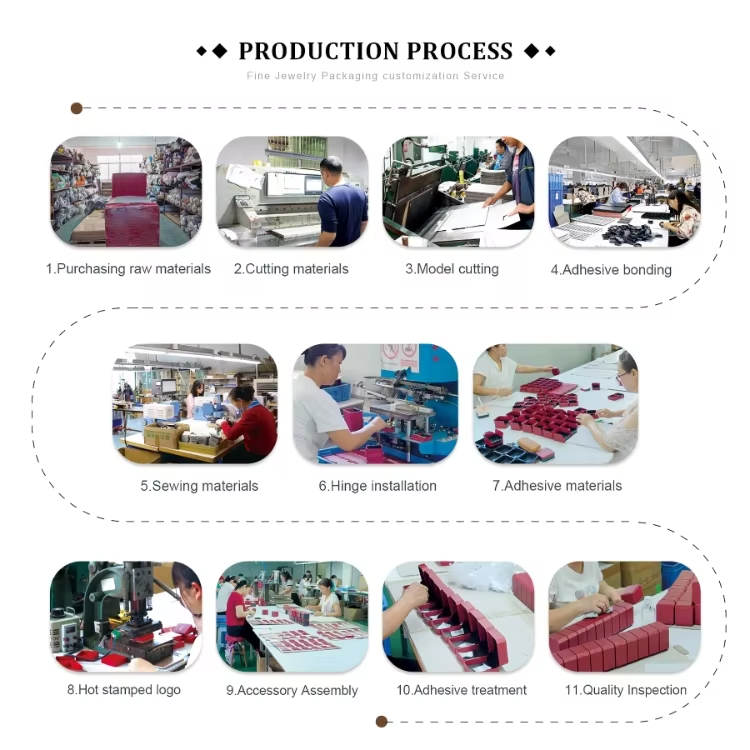 ◆◆ PRODUCTION PROCESS ◆◆
Fine Jewelry Packaging customization Service

1.Purchasing raw materials
2.Cutting materials
3.Model cutting
4.Adhesive bonding

5.Sewing materials
6.Hinge installation
7.Adhesive materials

8.Hot stamped logo
9.Accessory Assembly
10.Adhesive treatment
11.Quality Inspection