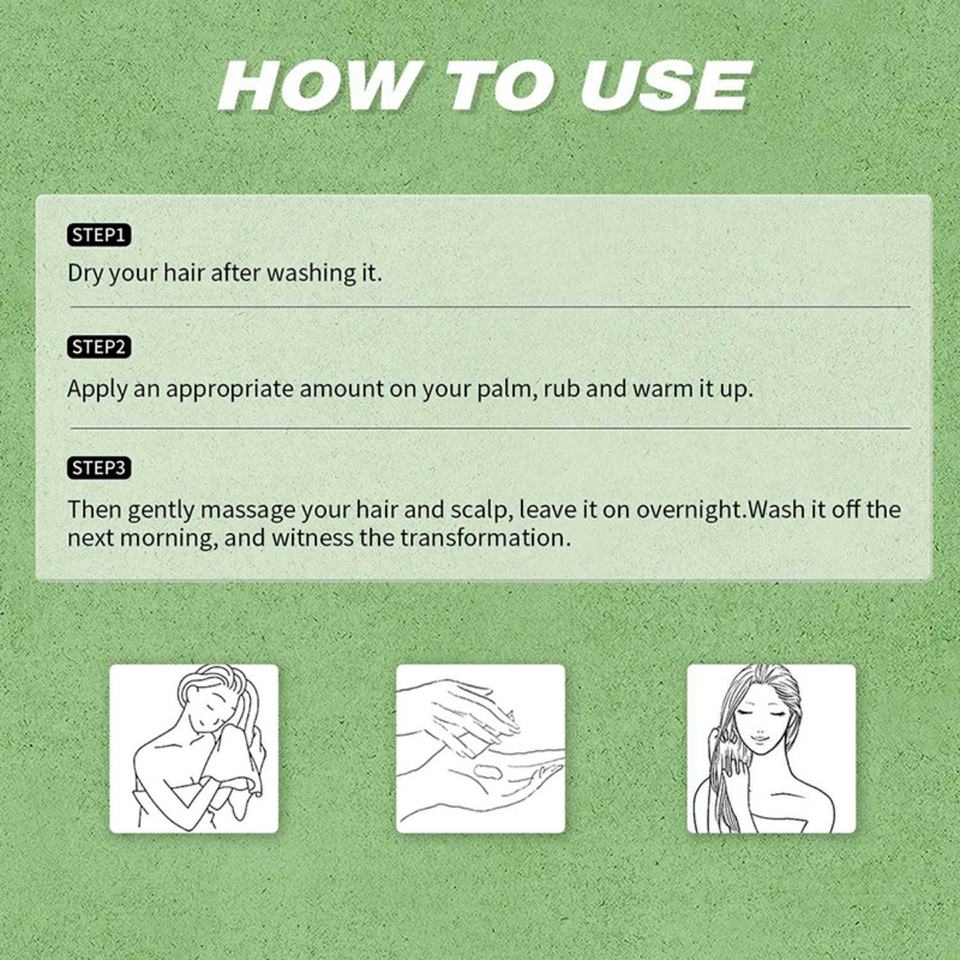 HOW TO USE

STEP1
Dry your hair after washing it.

STEP2
Apply an appropriate amount on your palm, rub and warm it up.

STEP3
Then gently massage your hair and scalp, leave it on overnight.Wash it off the next morning, and witness the transformation.