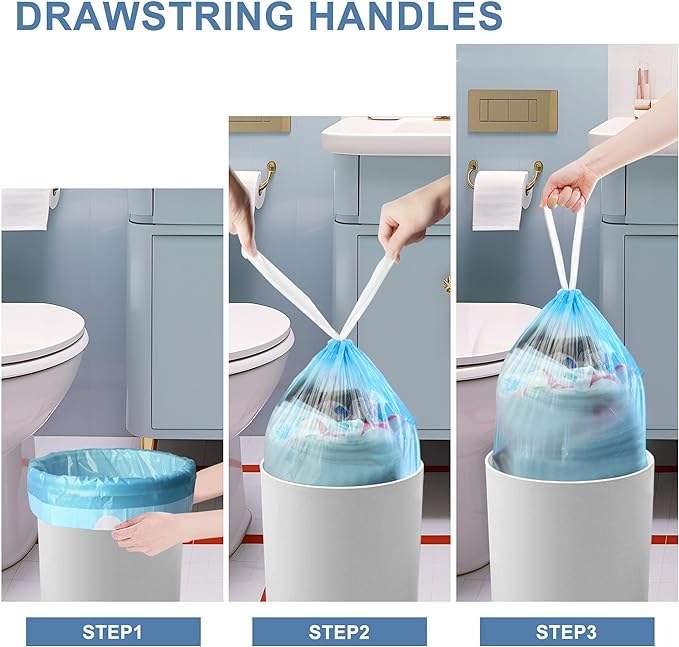 DRAWSTRING HANDLES

STEP1

STEP2

STEP3