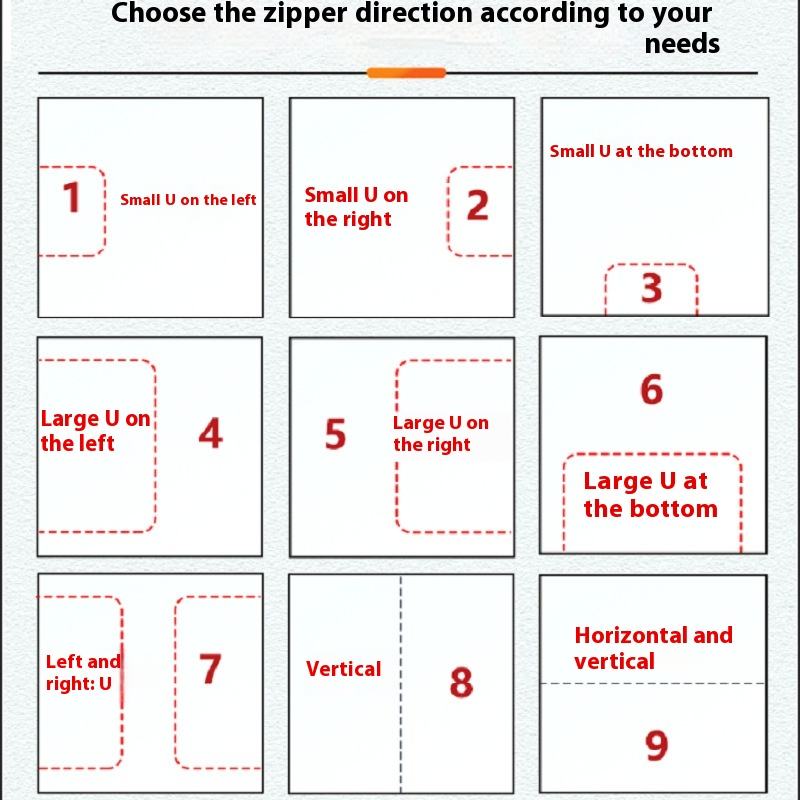 Choose the zipper direction according to your needs

1 Small U on the left

Small U on the right 2

Small U at the bottom 3

Large U on the left 4

5 Large U on the right

6 Large U at the bottom

Left and right: U 7

Vertical 8

Horizontal and vertical 9