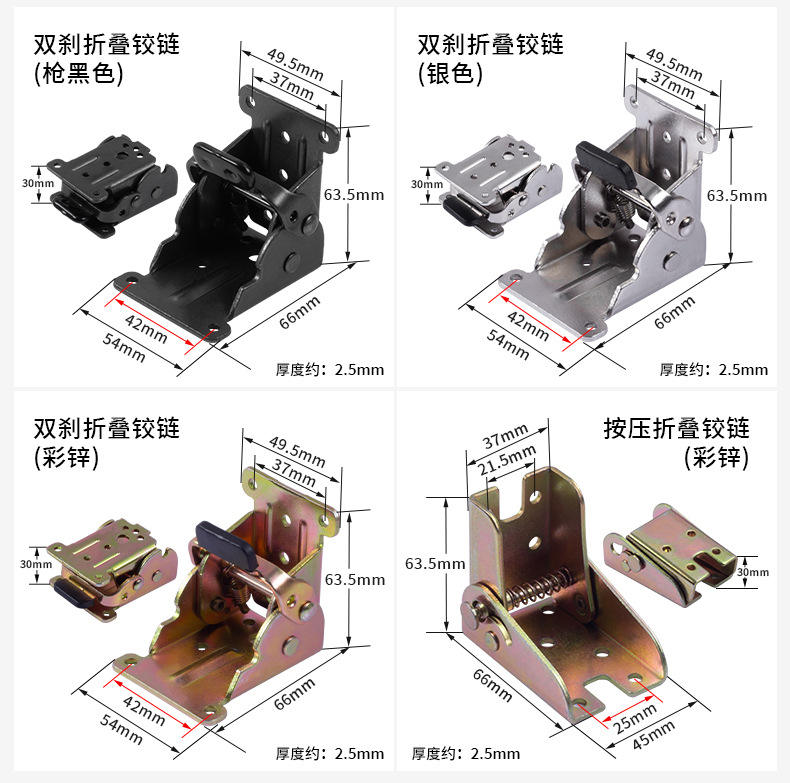 双刹折叠铰链
(枪黑色)

49.5mm
37mm
30mm
63.5mm
42mm
54mm
66mm
厚度约：2.5mm

双刹折叠铰链
(银色)

49.5mm
37mm
30mm
63.5mm
42mm
54mm
66mm
厚度约：2.5mm

双刹折叠铰链
(彩锌)

49.5mm
37mm
30mm
63.5mm
42mm
54mm
66mm
厚度约：2.5mm

按压折叠铰链
(彩锌)

37mm
21.5mm
63.5mm
30mm
66mm
25mm
45mm
厚度约：2.5mm