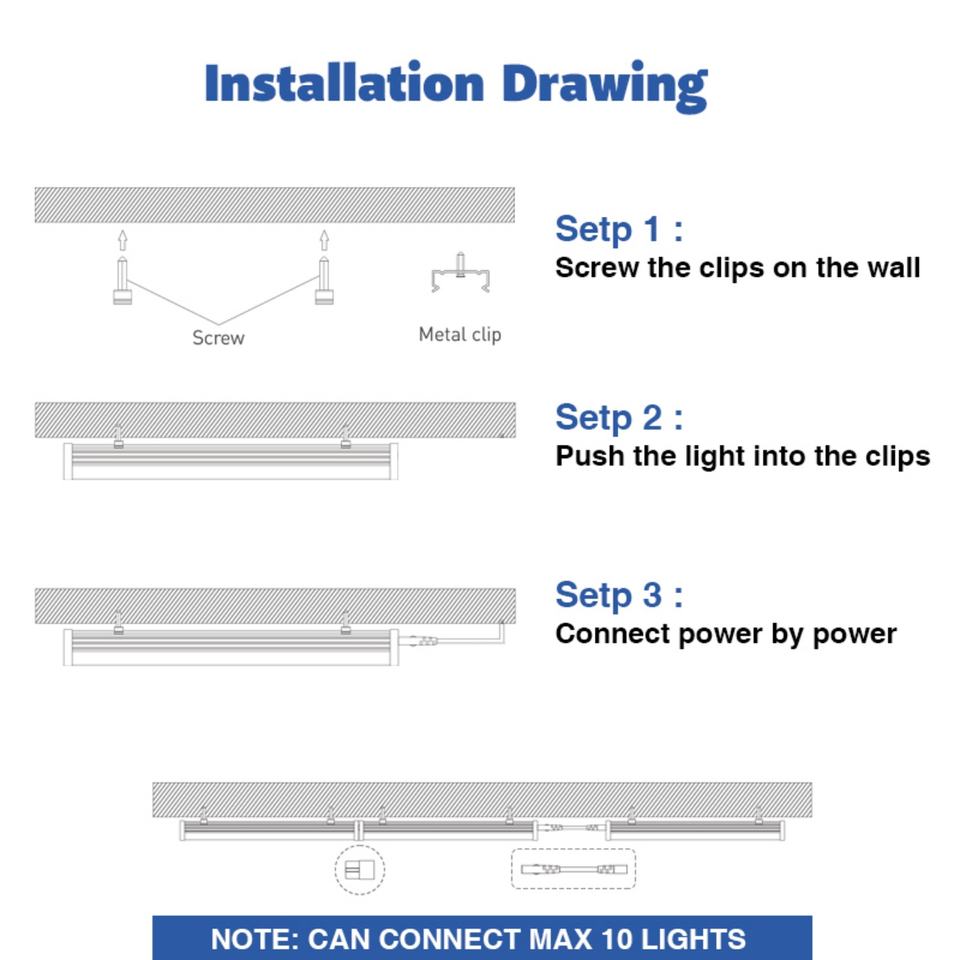 Installation Drawing

Screw

Metal clip

Setp 1 :
Screw the clips on the wall

Setp 2 :
Push the light into the clips

Setp 3 :
Connect power by power

NOTE: CAN CONNECT MAX 10 LIGHTS