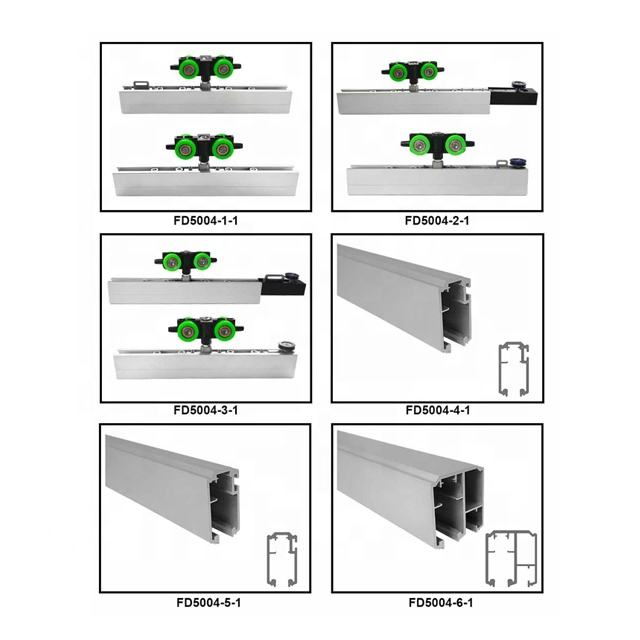 FD5004-1-1

FD5004-2-1

FD5004-3-1

FD5004-4-1

FD5004-5-1

FD5004-6-1