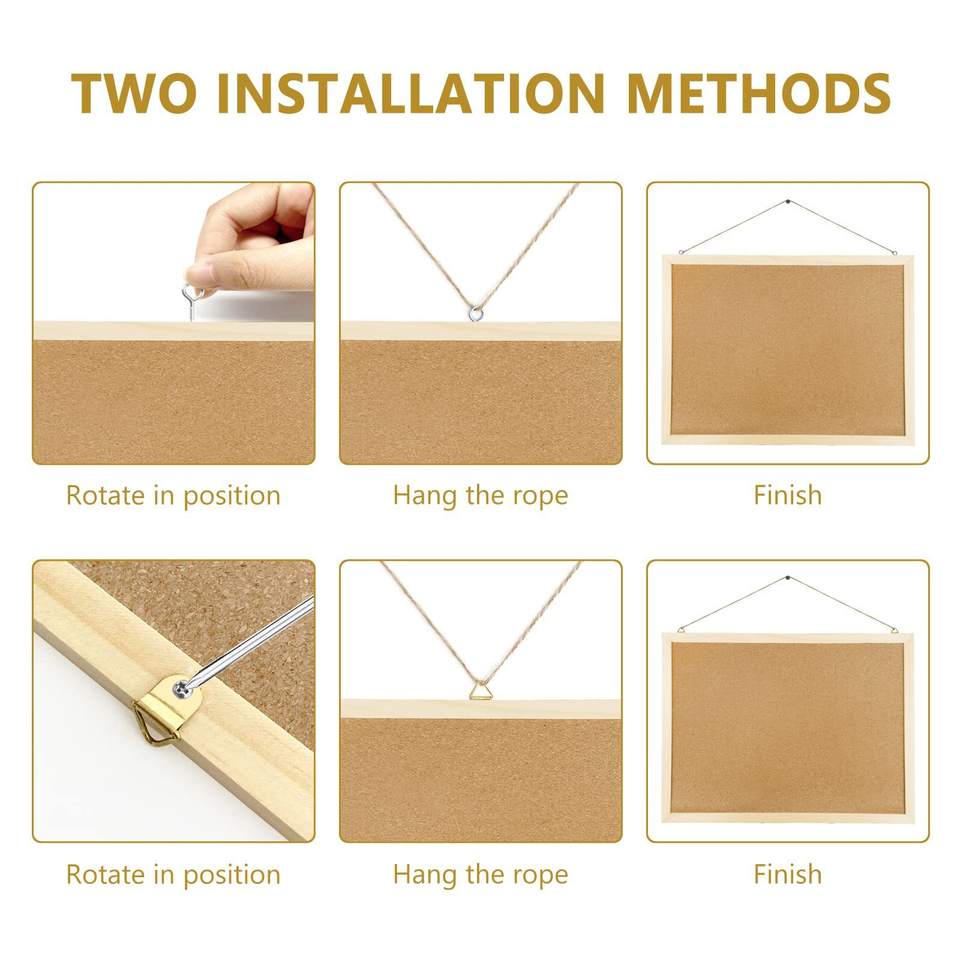 TWO INSTALLATION METHODS

Rotate in position

Hang the rope

Finish

Rotate in position

Hang the rope

Finish