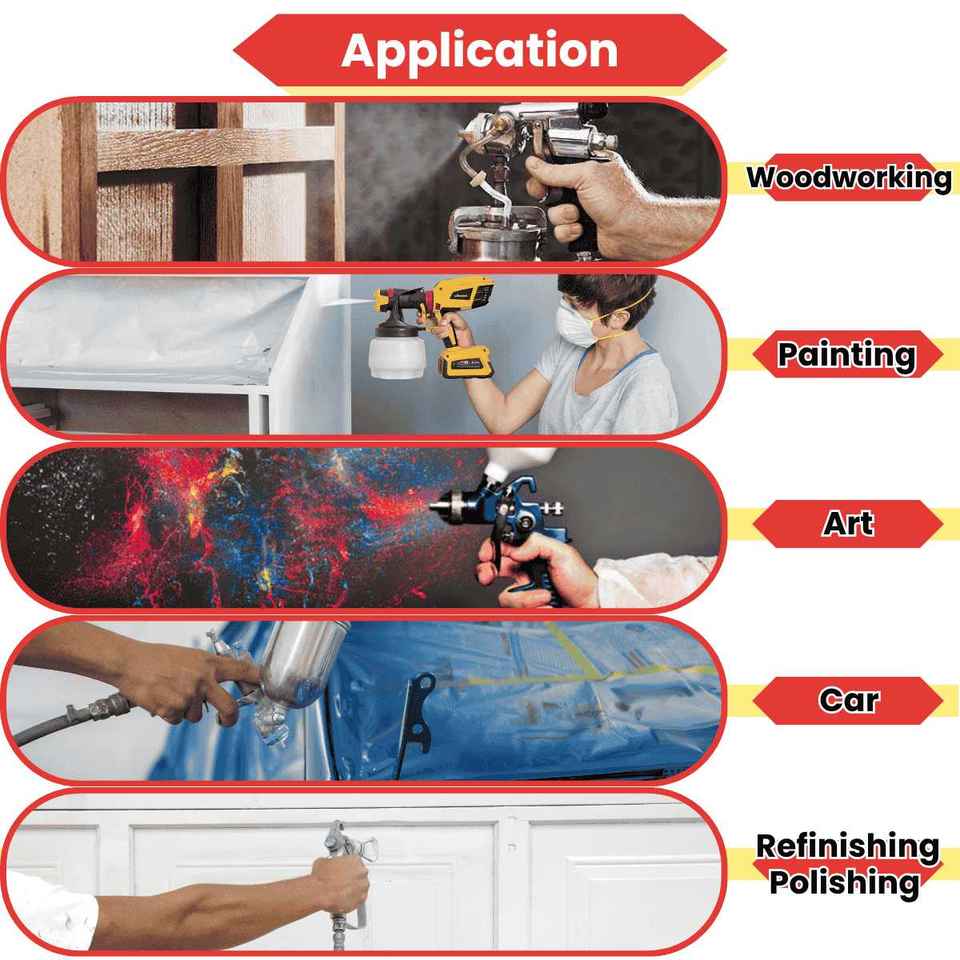 Application

Woodworking

Painting

Art

Car

Refinishing
Polishing