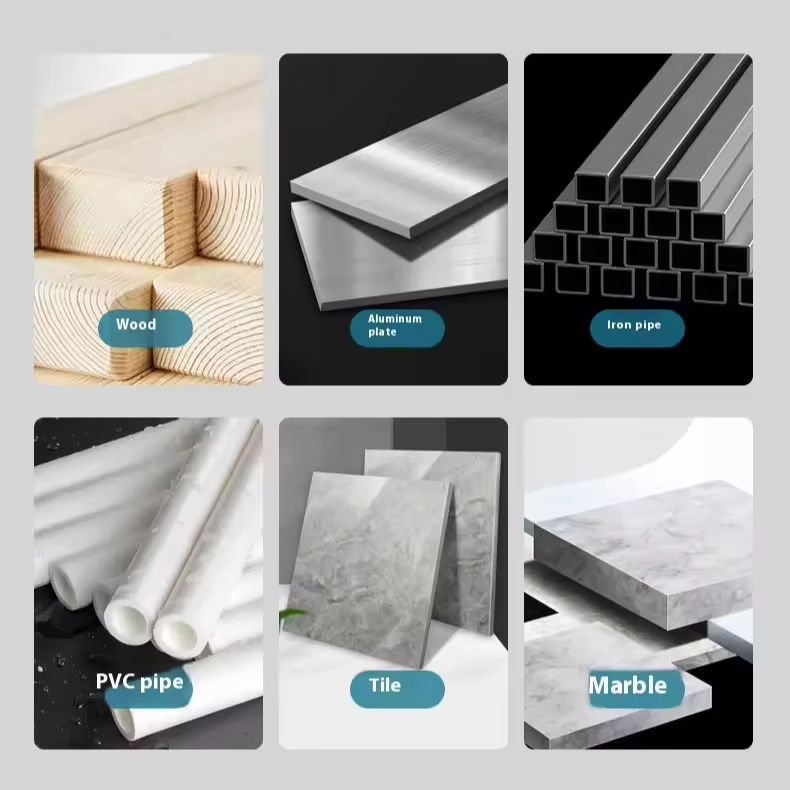 Wood

Aluminum plate

Iron pipe

PVC pipe

Tile

Marble