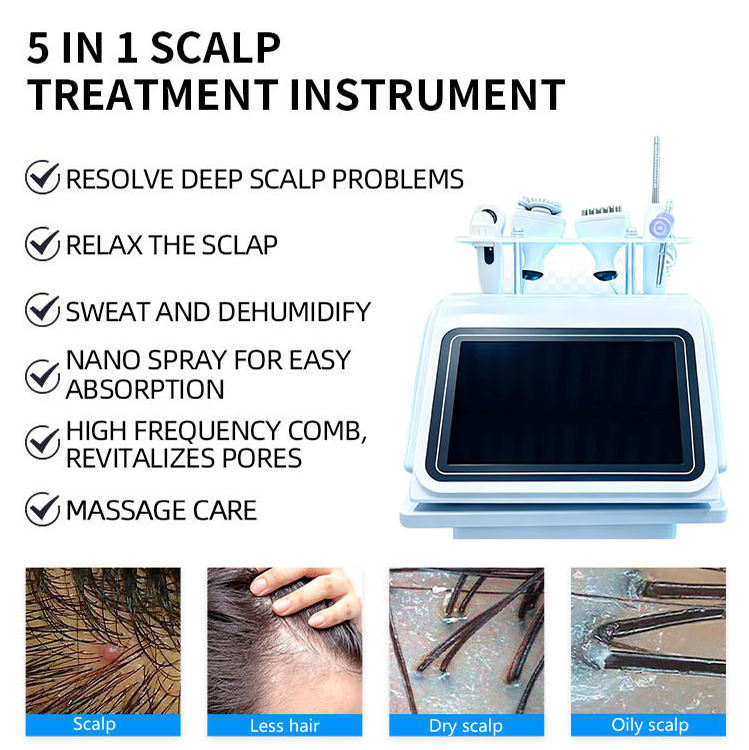 5 IN 1 SCALP
TREATMENT INSTRUMENT

RESOLVE DEEP SCALP PROBLEMS

RELAX THE SCLAP

SWEAT AND DEHUMIDIFY

NANO SPRAY FOR EASY ABSORPTION

HIGH FREQUENCY COMB, REVITALIZES PORES

MASSAGE CARE

Scalp

Less hair

Dry scalp

Oily scalp