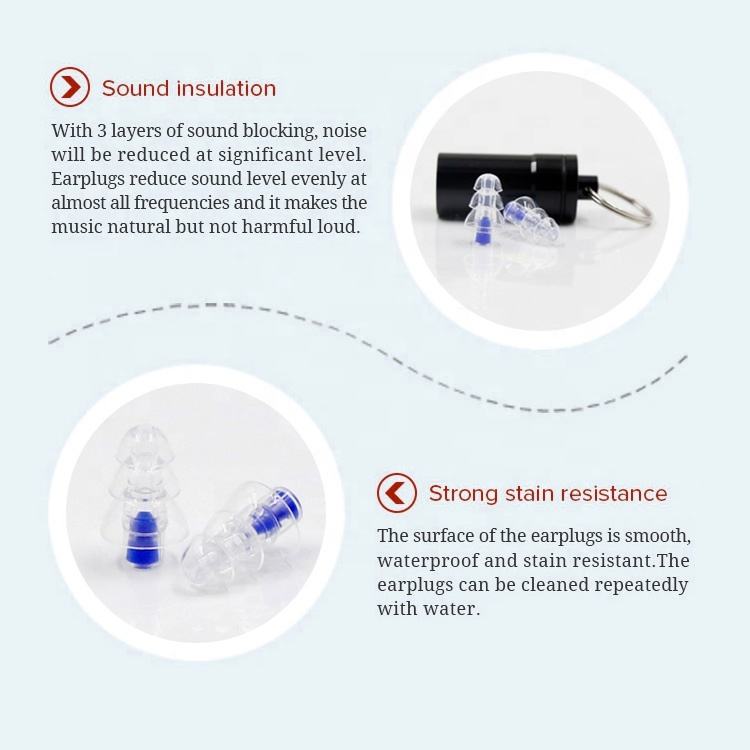 Sound insulation

With 3 layers of sound blocking, noise will be reduced at significant level. Earplugs reduce sound level evenly at almost all frequencies and it makes the music natural but not harmful loud.

Strong stain resistance

The surface of the earplugs is smooth, waterproof and stain resistant.The earplugs can be cleaned repeatedly with water.