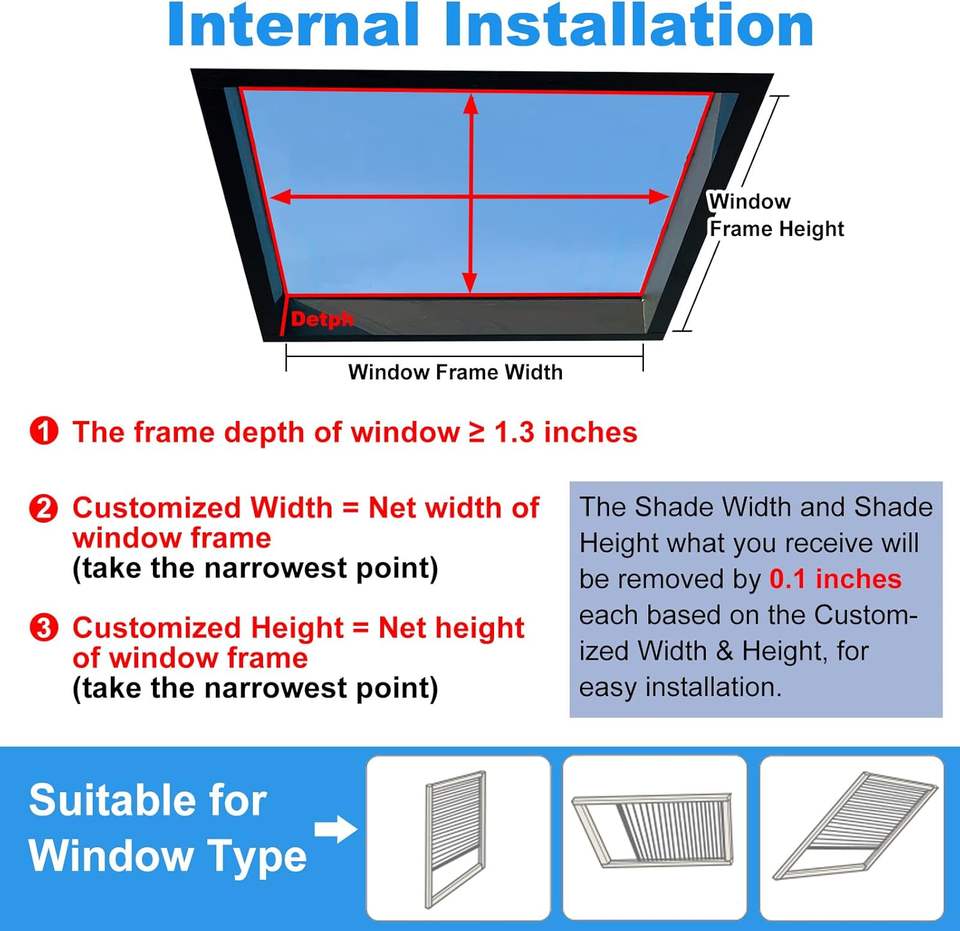 Internal Installation

Window Frame Height

Detph

Window Frame Width

❶ The frame depth of window ≥ 1.3 inches

❷ Customized Width = Net width of window frame
(take the narrowest point)

❸ Customized Height = Net height of window frame
(take the narrowest point)

The Shade Width and Shade Height what you receive will be removed by 0.1 inches each based on the Customized Width & Height, for easy installation.

Suitable for Window Type