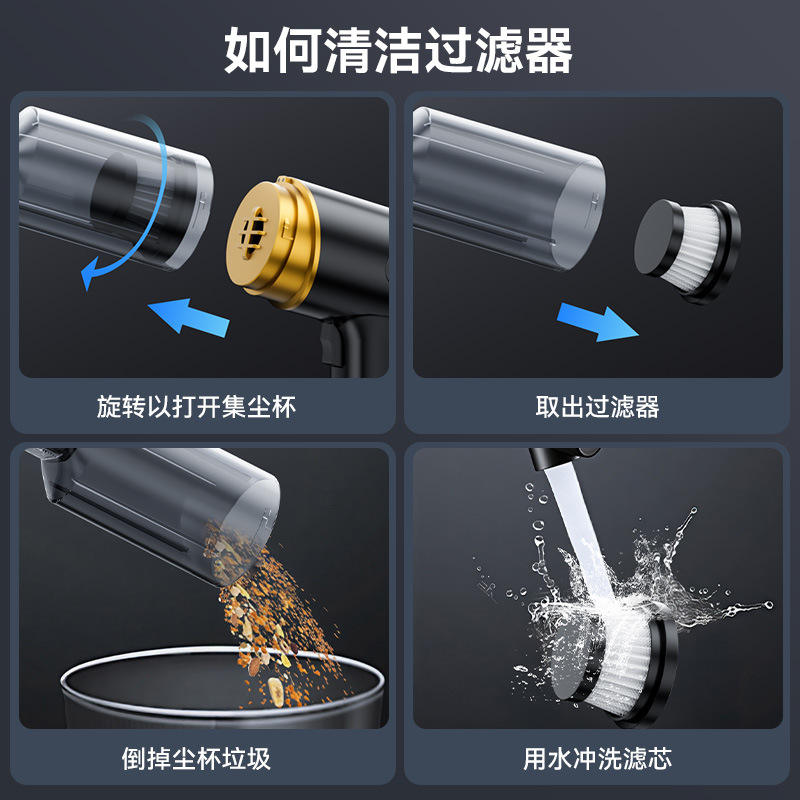 如何清洁过滤器

旋转以打开集尘杯

取出过滤器

倒掉尘杯垃圾

用水冲洗滤芯