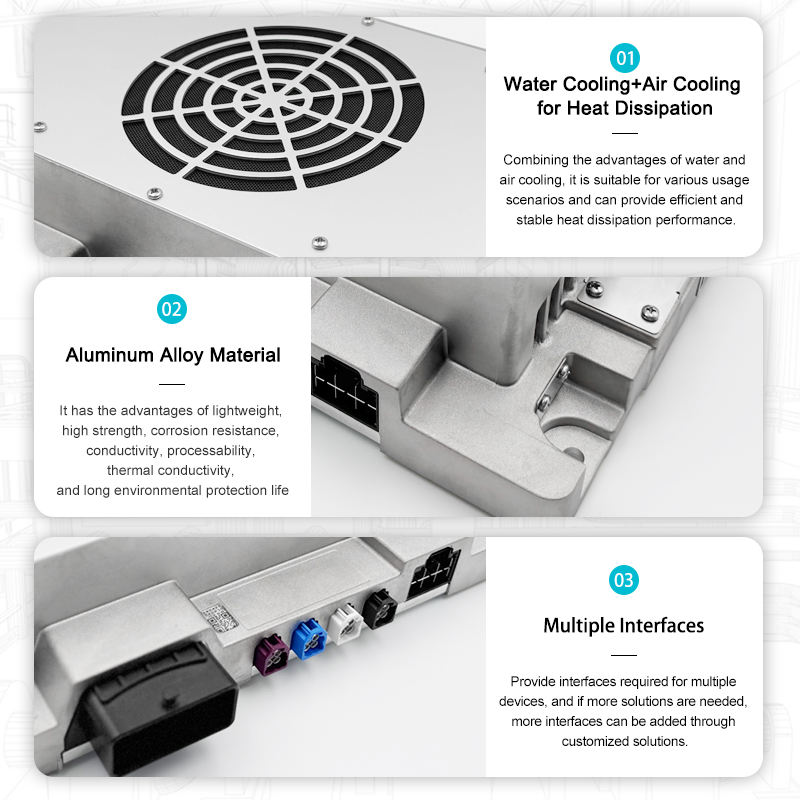 01

Water Cooling+Air Cooling for Heat Dissipation

Combining the advantages of water and air cooling, it is suitable for various usage scenarios and can provide efficient and stable heat dissipation performance.

02

Aluminum Alloy Material

It has the advantages of lightweight, high strength, corrosion resistance, conductivity, processability, thermal conductivity, and long environmental protection life

03

Multiple Interfaces

Provide interfaces required for multiple devices, and if more solutions are needed, more interfaces can be added through customized solutions.