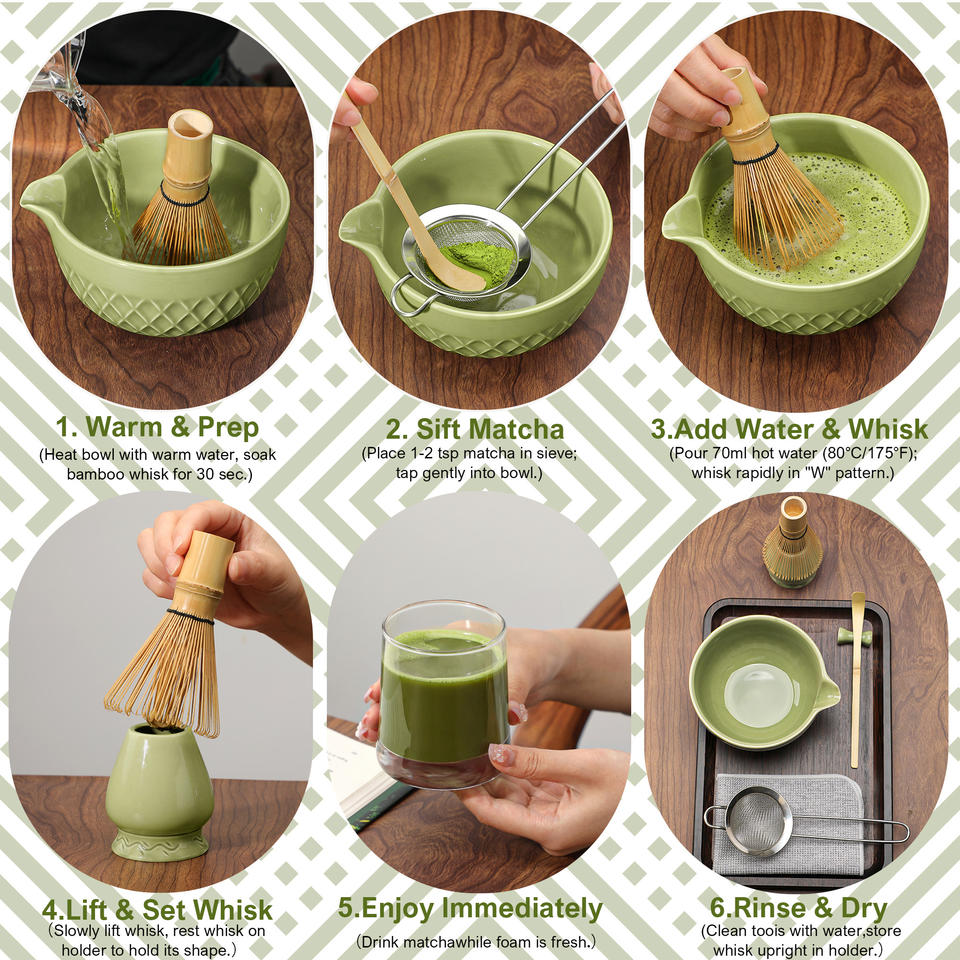 1. Warm & Prep
(Heat bowl with warm water, soak bamboo whisk for 30 sec.)

2. Sift Matcha
(Place 1-2 tsp matcha in sieve; tap gently into bowl.)

3.Add Water & Whisk
(Pour 70ml hot water (80°C/175°F); whisk rapidly in "W" pattern.)

4.Lift & Set Whisk
(Slowly lift whisk, rest whisk on holder to hold its shape.)

5.Enjoy Immediately
(Drink matchawhile foam is fresh.)

6.Rinse & Dry
(Clean toois with water,store whisk upright in holder.)