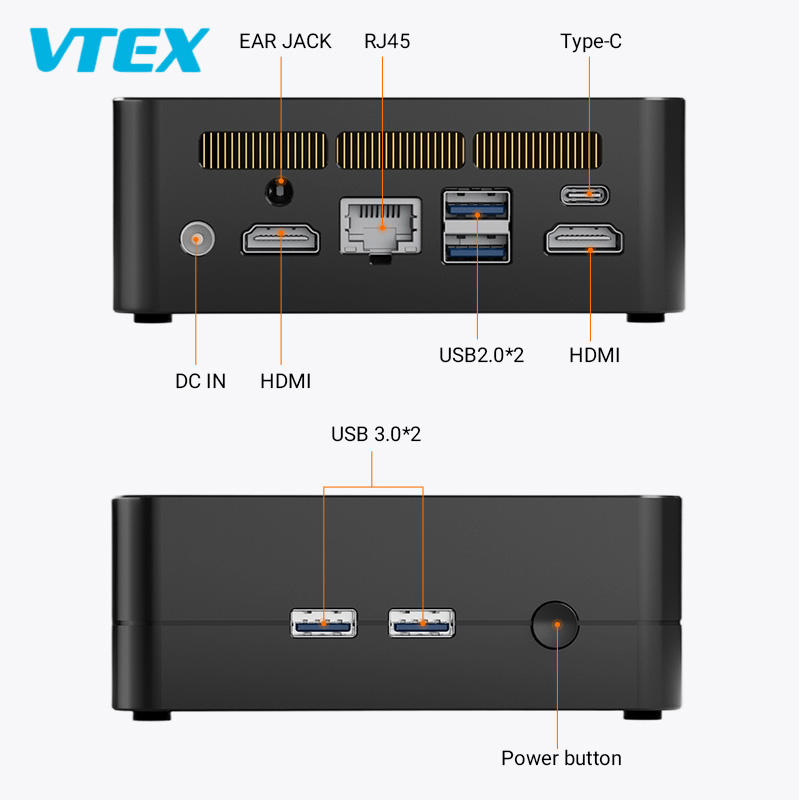 VTEX

EAR JACK

RJ45

Type-C

DC IN

HDMI

USB2.0*2

HDMI

USB 3.0*2

Power button