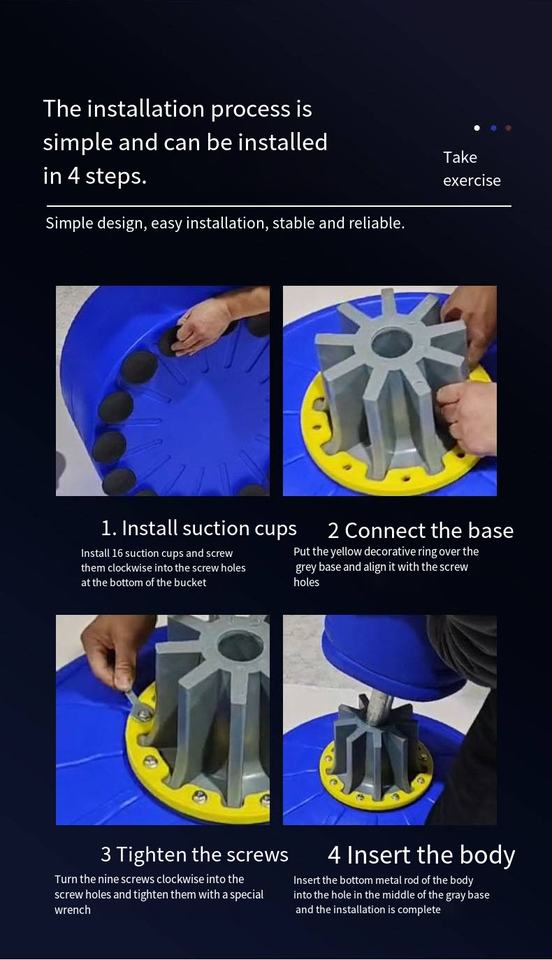 The installation process is simple and can be installed in 4 steps.

Take exercise

Simple design, easy installation, stable and reliable.

1. Install suction cups

Install 16 suction cups and screw them clockwise into the screw holes at the bottom of the bucket

2 Connect the base

Put the yellow decorative ring over the grey base and align it with the screw holes

3 Tighten the screws

Turn the nine screws clockwise into the screw holes and tighten them with a special wrench

4 Insert the body

Insert the bottom metal rod of the body into the hole in the middle of the gray base and the installation is complete