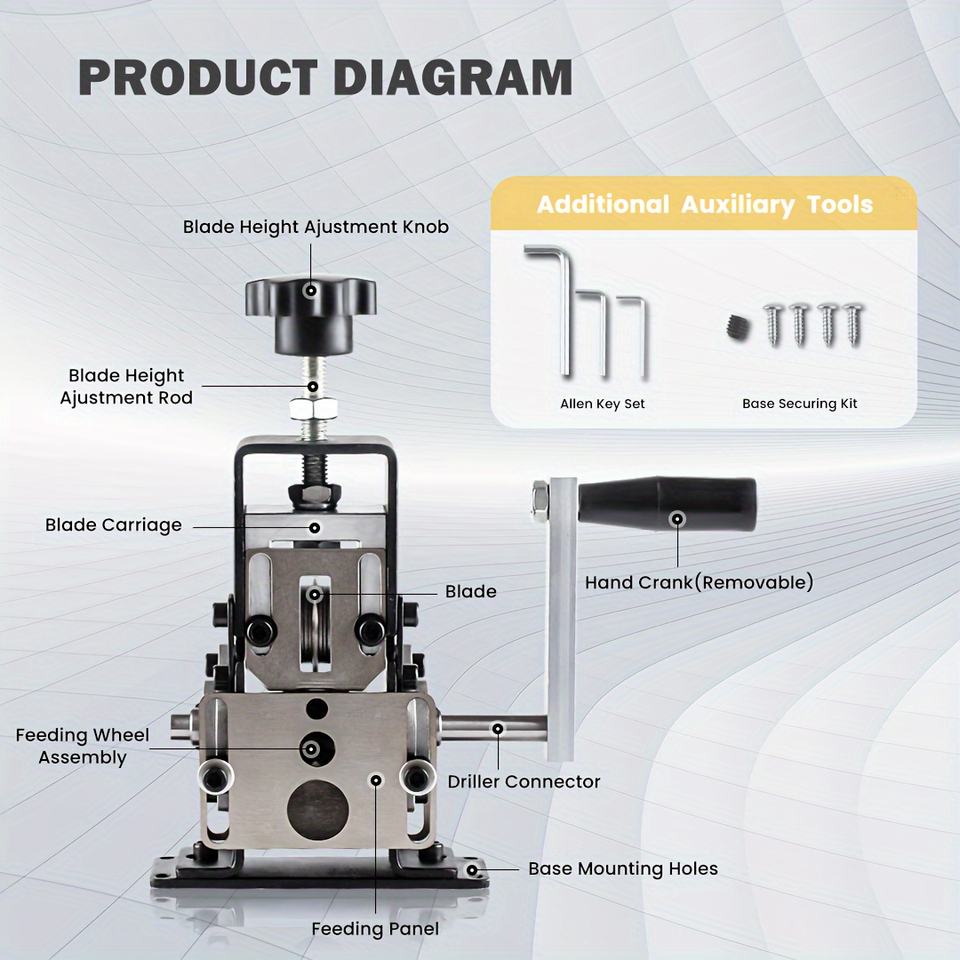 PRODUCT DIAGRAM

Additional Auxiliary Tools

Allen Key Set

Base Securing Kit

Blade Height Ajustment Knob

Blade Height Ajustment Rod

Blade Carriage

Blade

Hand Crank(Removable)

Feeding Wheel Assembly

Driller Connector

Base Mounting Holes

Feeding Panel