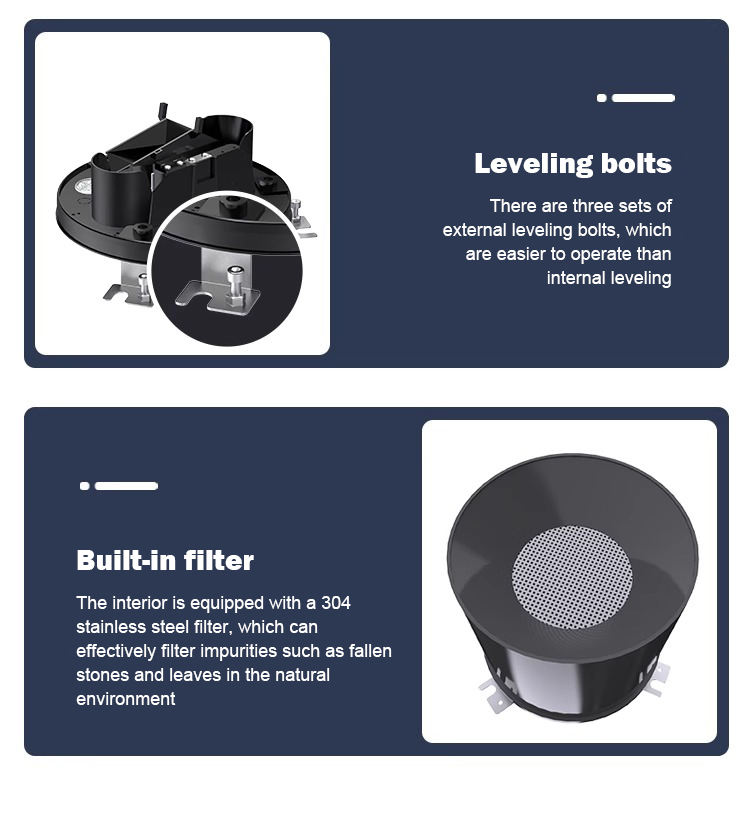 Leveling bolts

There are three sets of external leveling bolts, which are easier to operate than internal leveling

Built-in filter

The interior is equipped with a 304 stainless steel filter, which can effectively filter impurities such as fallen stones and leaves in the natural environment