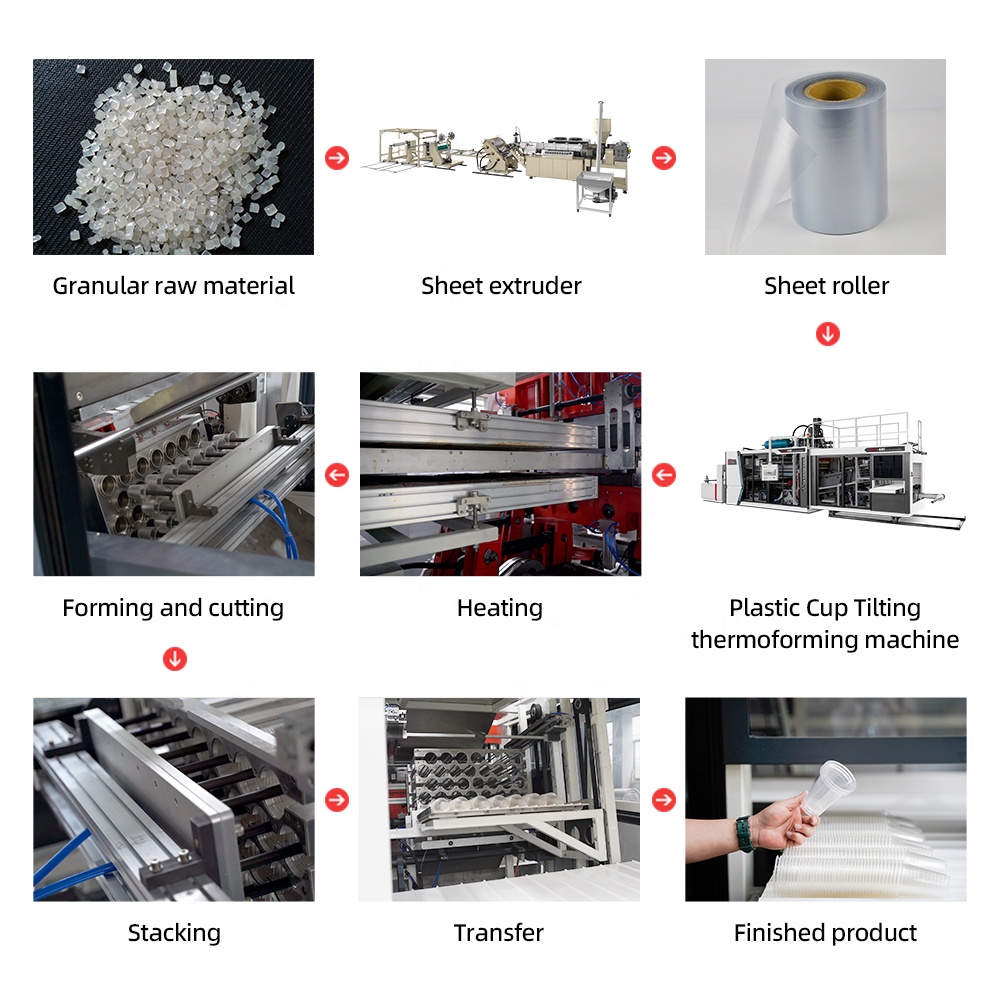 Granular raw material

Sheet extruder

Sheet roller

Forming and cutting

Heating

Plastic Cup Tilting thermoforming machine

Stacking

Transfer

Finished product