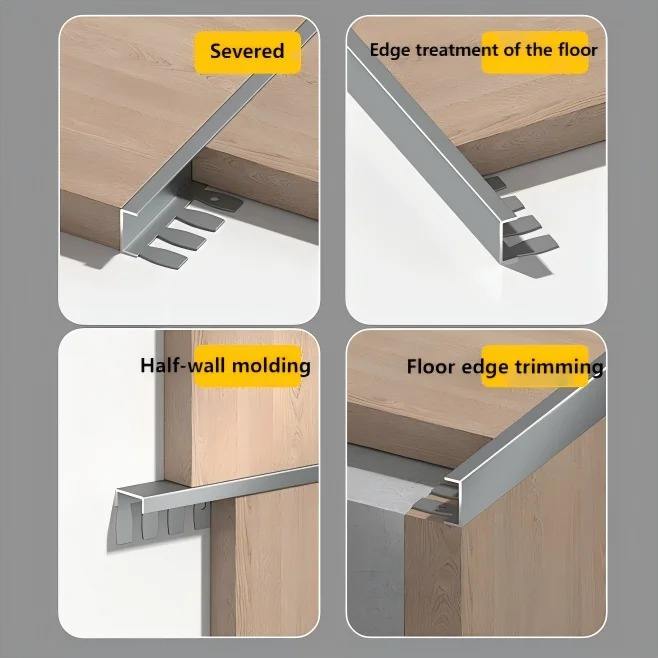 Severed

Edge treatment of the floor

Half-wall molding

Floor edge trimming